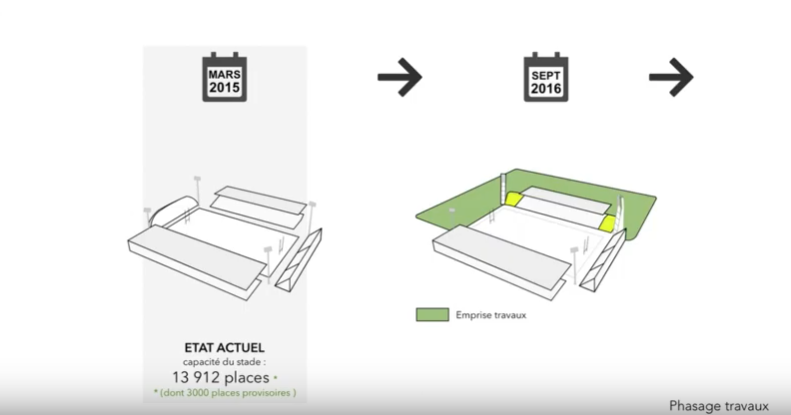 MARS
2015

SEPT
2016

Emprise travaux

ETAT ACTUEL
capacité du stade :
13 912 places *
* (dont 3000 places provisoires )

Phasage travaux