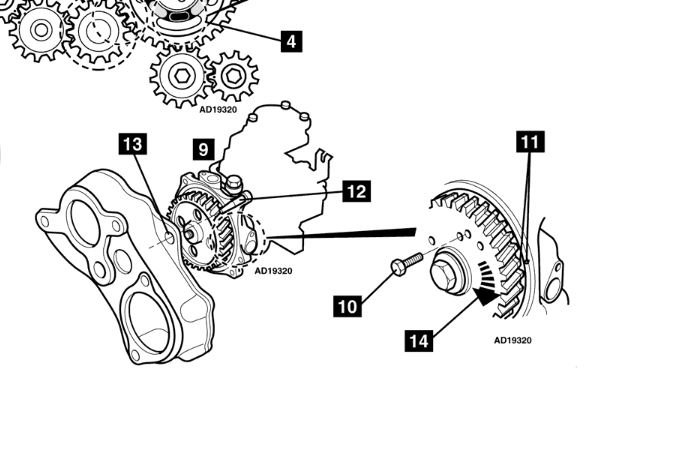 4
AD19320
13
9
11
12
AD19320
10
14
AD19320