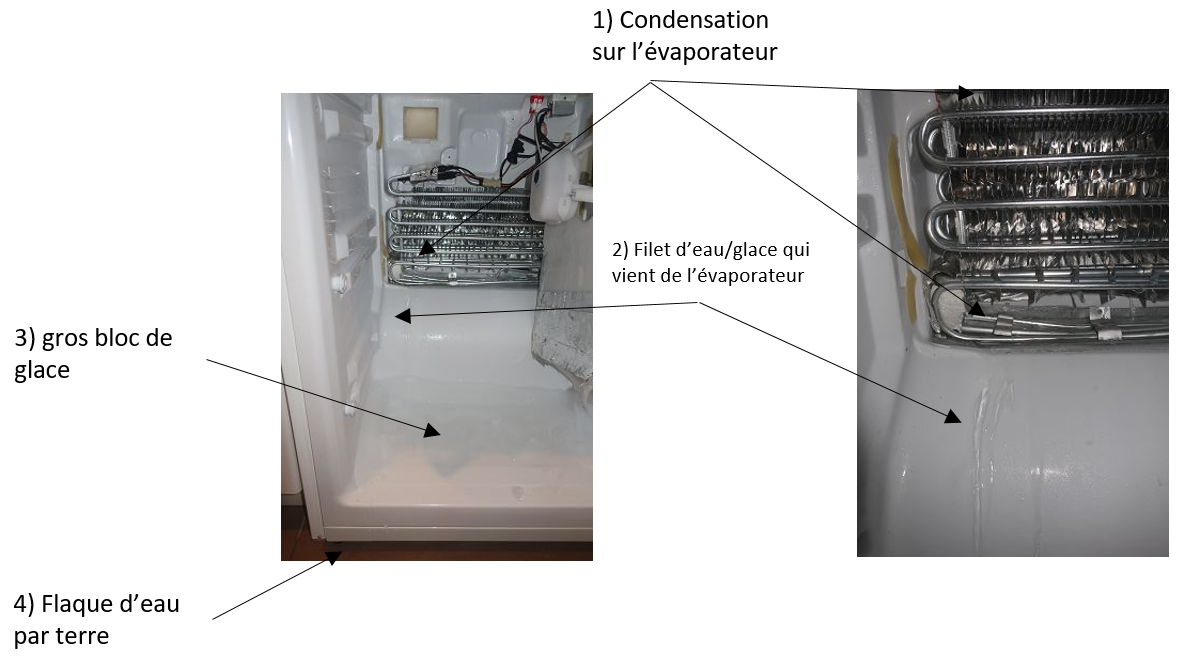 1) Condensation sur l’évaporateur

2) Filet d’eau/glace qui vient de l’évaporateur

3) gros bloc de glace

4) Flaque d’eau par terre