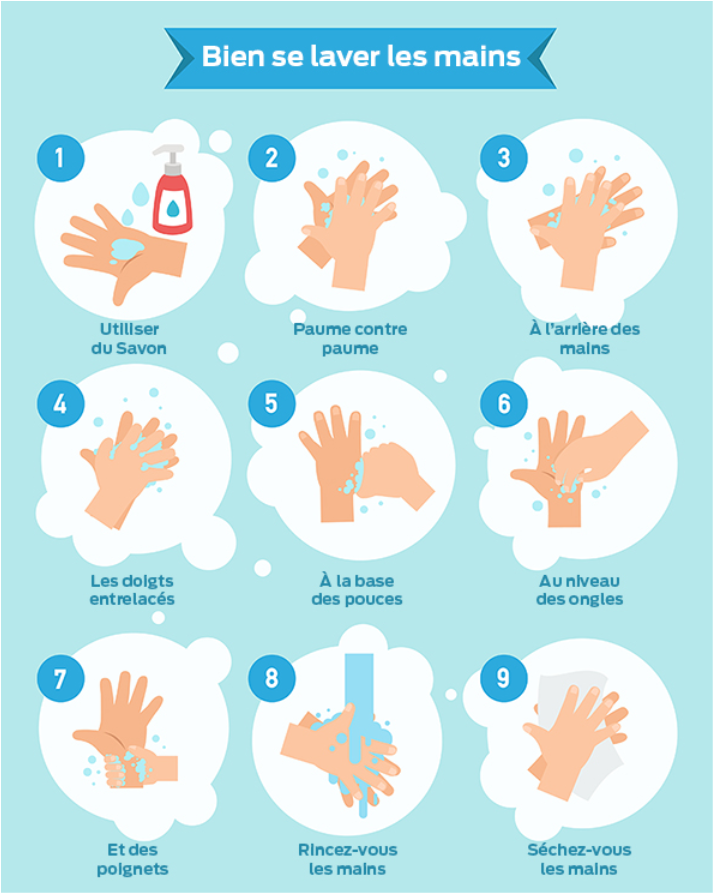 Bien se laver les mains

1
Utiliser du Savon

2
Paume contre paume

3
À l'arrière des mains

4
Les doigts entrelacés

5
À la base des pouces

6
Au niveau des ongles

7
Et des poignets

8
Rincez-vous les mains

9
Séchez-vous les mains