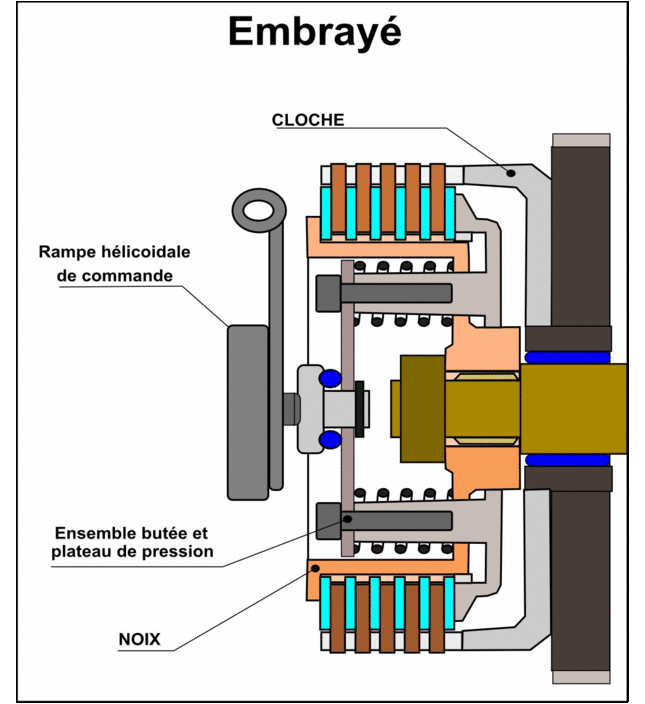 Embrayé

CLOCHE

Rampe hélicoidale de commande

Ensemble butée et plateau de pression

NOIX