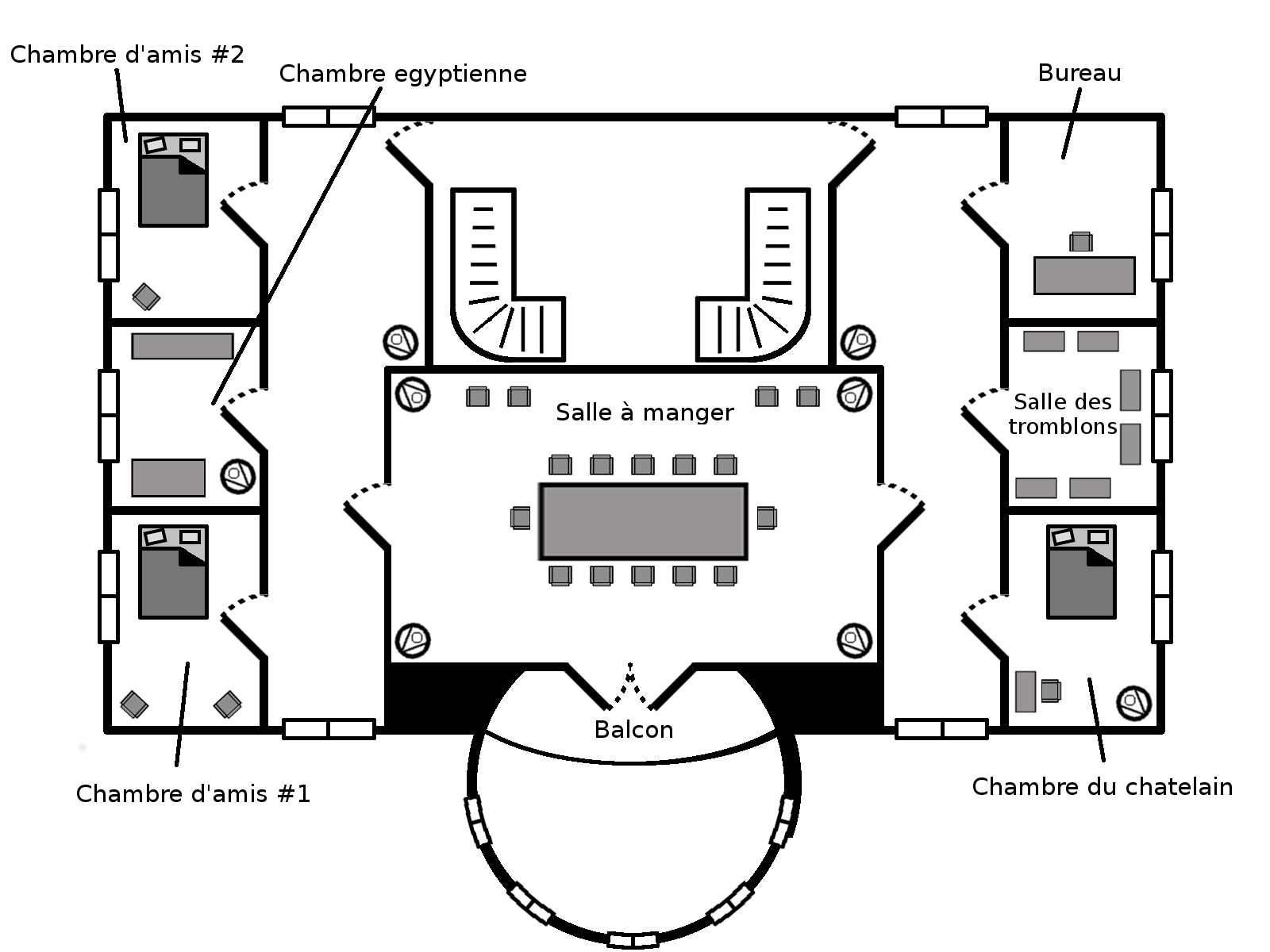 Chambre d'amis #2

Chambre egyptienne

Bureau

Salle à manger

Salle des tromblons

Balcon

Chambre d'amis #1

Chambre du chatelain