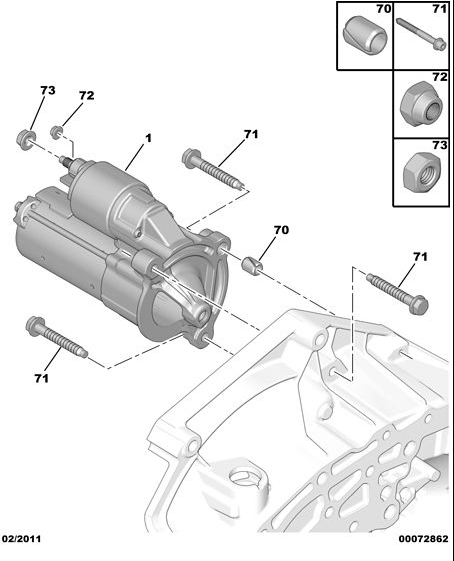 70
71
72
73
73
72
1
71
70
71
71
02/2011
00072862