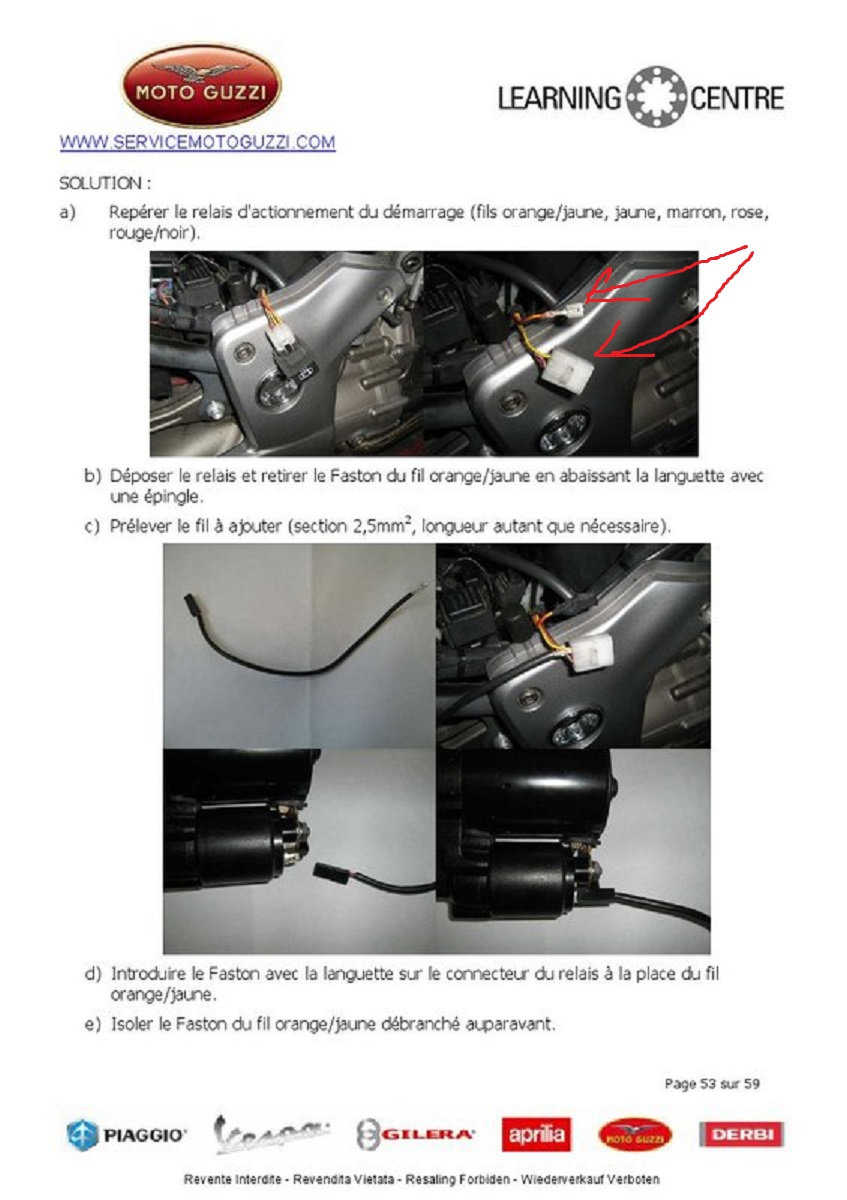 MOTO GUZZI

LEARNING CENTRE

WWW.SERVICEMOTOGUZZI.COM

SOLUTION :

a) Repérer le relais d'actionnement du démarrage (fils orange/jaune, jaune, marron, rose, rouge/noir).

b) Déposer le relais et retirer le Faston du fil orange/jaune en abaissant la languette avec une épingle.

c) Prélever le fil à ajouter (section 2,5mm$^2$, longueur autant que nécessaire).

d) Introduire le Faston avec la languette sur le connecteur du relais à la place du fil orange/jaune.

e) Isoler le Faston du fil orange/jaune débranché auparavant.

Page 53 sur 59

PIAGGIO Vespa GILERA aprilia MOTO GUZZI DERBI

Revente Interdite - Revendita Vietata - Resaling Forbiden - Wiederverkauf Verboten