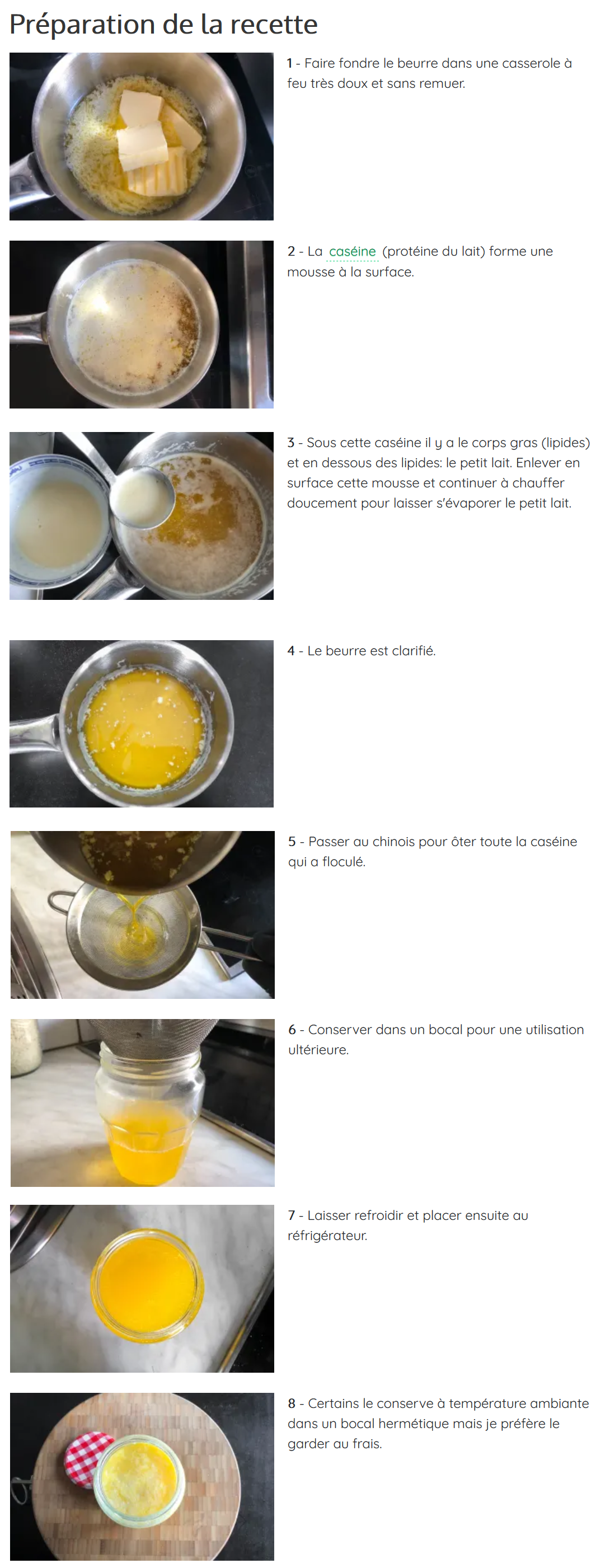 Préparation de la recette

1 - Faire fondre le beurre dans une casserole à feu très doux et sans remuer.

2 - La caséine (protéine du lait) forme une mousse à la surface.

3 - Sous cette caséine il y a le corps gras (lipides) et en dessous des lipides: le petit lait. Enlever en surface cette mousse et continuer à chauffer doucement pour laisser s'évaporer le petit lait.

4 - Le beurre est clarifié.

5 - Passer au chinois pour ôter toute la caséine qui a floculé.

6 - Conserver dans un bocal pour une utilisation ultérieure.

7 - Laisser refroidir et placer ensuite au réfrigérateur.

8 - Certains le conserve à température ambiante dans un bocal hermétique mais je préfère le garder au frais.