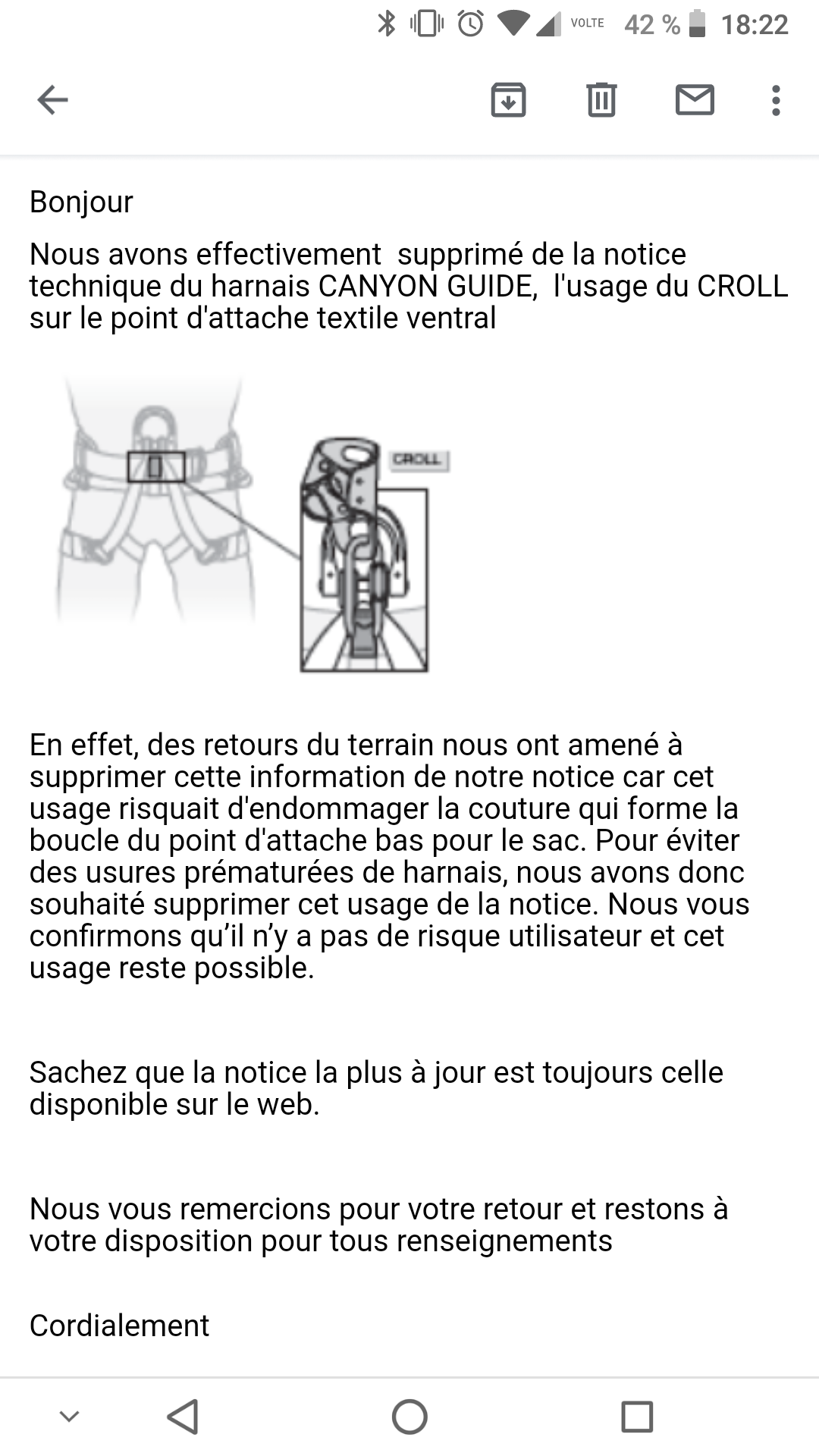 VOLTE 42 % 18:22

Bonjour

Nous avons effectivement supprimé de la notice technique du harnais CANYON GUIDE, l'usage du CROLL sur le point d'attache textile ventral

CROLL

En effet, des retours du terrain nous ont amené à supprimer cette information de notre notice car cet usage risquait d'endommager la couture qui forme la boucle du point d'attache bas pour le sac. Pour éviter des usures prématurées de harnais, nous avons donc souhaité supprimer cet usage de la notice. Nous vous confirmons qu'il n'y a pas de risque utilisateur et cet usage reste possible.

Sachez que la notice la plus à jour est toujours celle disponible sur le web.

Nous vous remercions pour votre retour et restons à votre disposition pour tous renseignements

Cordialement