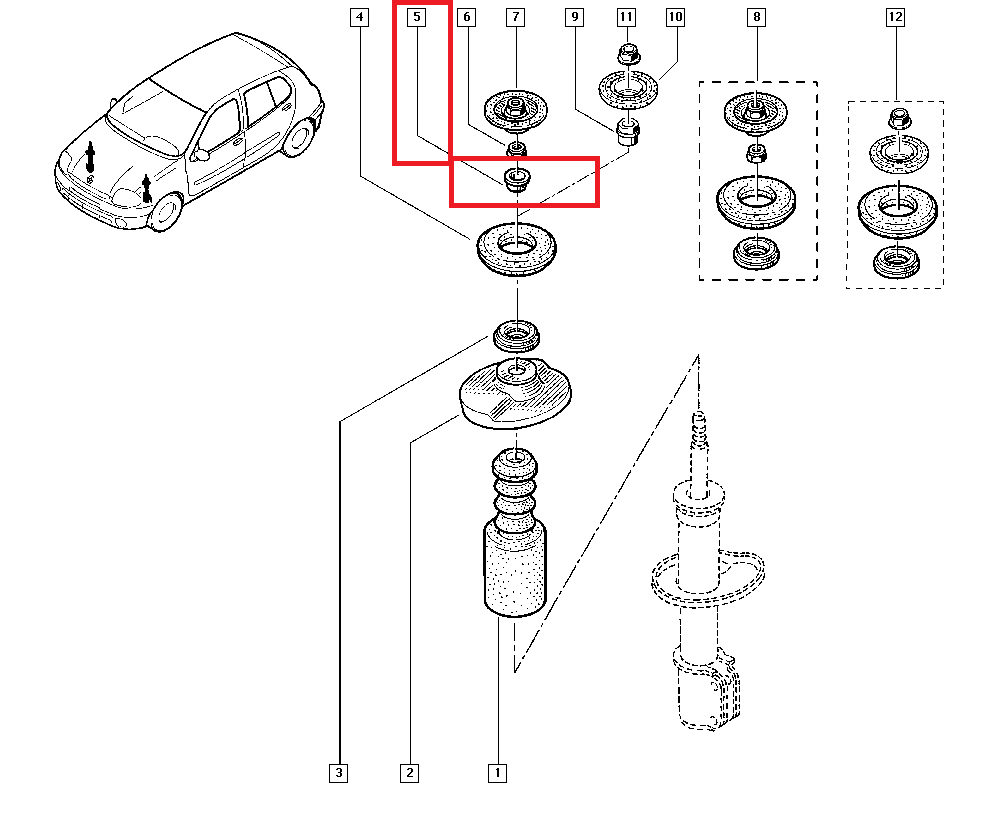 4
5
6
7
9
11
10
8
12
3
2
1