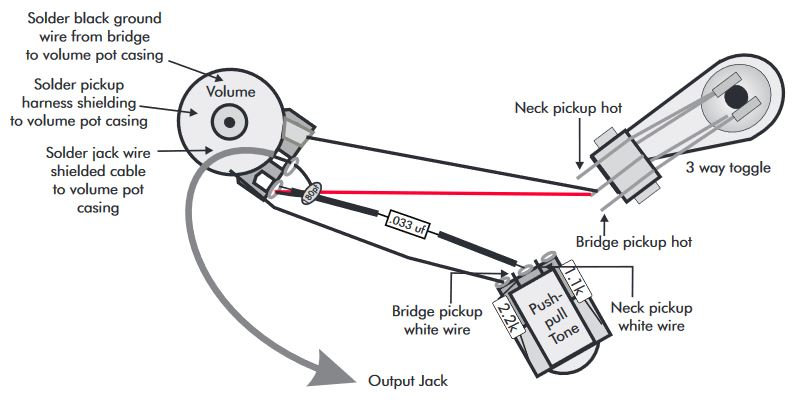 Solder black ground wire from bridge to volume pot casing

Solder pickup harness shielding to volume pot casing

Solder jack wire shielded cable to volume pot casing

Volume

180pf

.033 uf

Neck pickup hot

3 way toggle

Bridge pickup hot

Bridge pickup white wire

2.2k

Push-pull Tone

1.1k

Neck pickup white wire

Output Jack