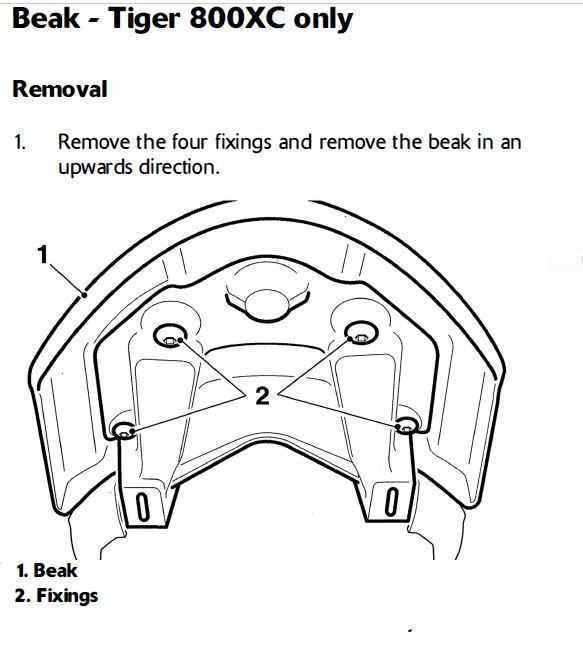 Beak - Tiger 800XC only

Removal

1. Remove the four fixings and remove the beak in an upwards direction.

1

2

1. Beak
2. Fixings