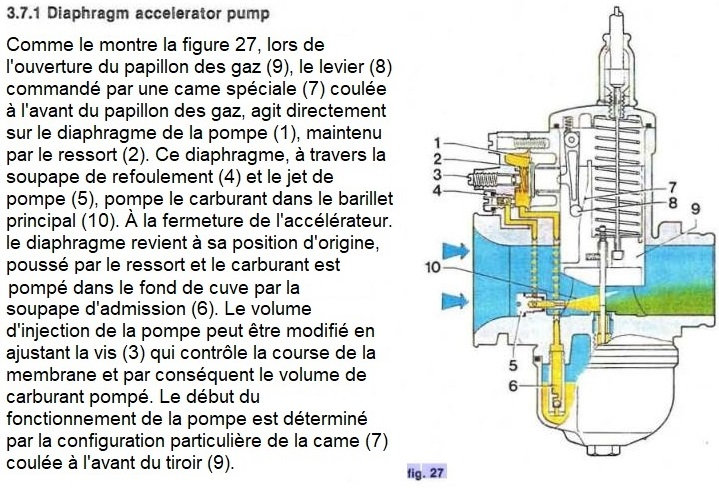 3.7.1 Diaphragm accelerator pump

Comme le montre la figure 27, lors de l'ouverture du papillon des gaz (9), le levier (8) commandé par une came spéciale (7) coulée à l'avant du papillon des gaz, agit directement sur le diaphragme de la pompe (1), maintenu par le ressort (2). Ce diaphragme, à travers la soupape de refoulement (4) et le jet de pompe (5), pompe le carburant dans le barillet principal (10). À la fermeture de l'accélérateur. le diaphragme revient à sa position d'origine, poussé par le ressort et le carburant est pompé dans le fond de cuve par la soupape d'admission (6). Le volume d'injection de la pompe peut être modifié en ajustant la vis (3) qui contrôle la course de la membrane et par conséquent le volume de carburant pompé. Le début du fonctionnement de la pompe est déterminé par la configuration particulière de la came (7) coulée à l'avant du tiroir (9).

1
2
3
4
7
8
9
10
5
6

fig. 27