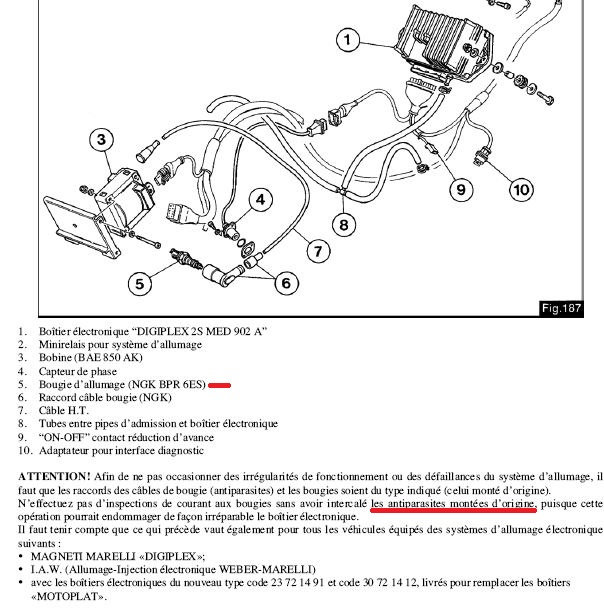 1
3
4
9
10
8
7
5
6
Fig.187

1. Boîtier électronique “DIGIPLEX 2S MED 902 A”
2. Minirelais pour système d’allumage
3. Bobine (BAE 850 AK)
4. Capteur de phase
5. Bougie d’allumage (NGK BPR 6ES)
6. Raccord câble bougie (NGK)
7. Câble H.T.
8. Tubes entre pipes d’admission et boîtier électronique
9. “ON-OFF” contact réduction d’avance
10. Adaptateur pour interface diagnostic

ATTENTION! Afin de ne pas occasionner des irrégularités de fonctionnement ou des défaillances du système d’allumage, il faut que les raccords des câbles de bougie (antiparasites) et les bougies soient du type indiqué (celui monté d’origine). N’effectuez pas d’inspections de courant aux bougies sans avoir intercalé les antiparasites montées d’origine, puisque cette opération pourrait endommager de façon irréparable le boîtier électronique.
Il faut tenir compte que ce qui précède vaut également pour tous les véhicules équipés des systèmes d’allumage électronique suivants :
• MAGNETI MARELLI «DIGIPLEX»;
• I.A.W. (Allumage-Injection électronique WEBER-MARELLI)
• avec les boîtiers électroniques du nouveau type code 23 72 14 91 et code 30 72 14 12, livrés pour remplacer les boîtiers «MOTOPLAT».