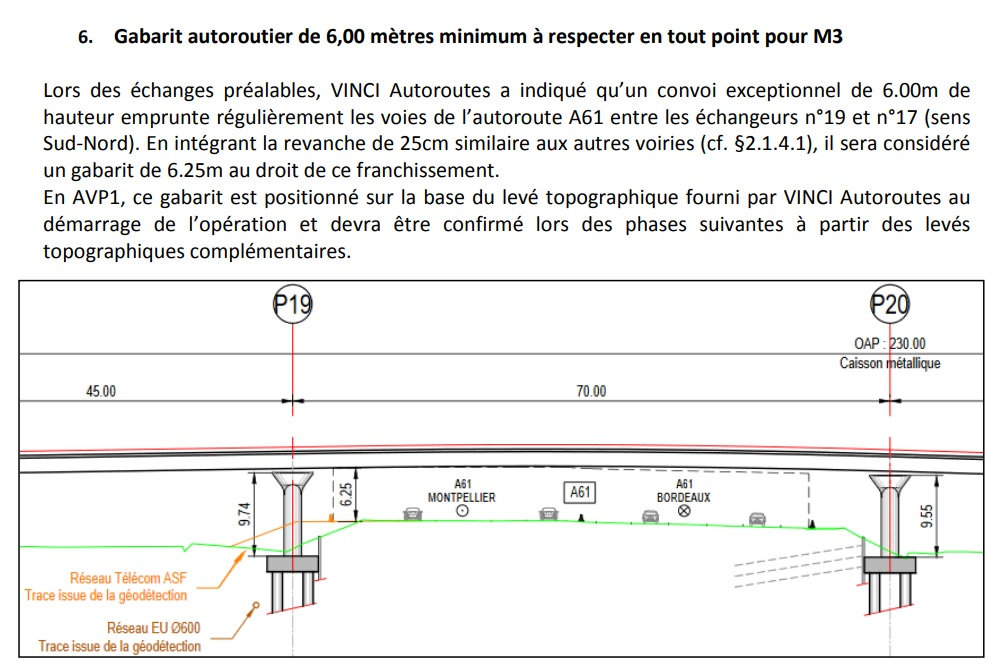 6. Gabarit autoroutier de 6,00 mètres minimum à respecter en tout point pour M3

Lors des échanges préalables, VINCI Autoroutes a indiqué qu'un convoi exceptionnel de 6.00m de hauteur emprunte régulièrement les voies de l'autoroute A61 entre les échangeurs n°19 et n°17 (sens Sud-Nord). En intégrant la revanche de 25cm similaire aux autres voiries (cf. §2.1.4.1), il sera considéré un gabarit de 6.25m au droit de ce franchissement.
En AVP1, ce gabarit est positionné sur la base du levé topographique fourni par VINCI Autoroutes au démarrage de l'opération et devra être confirmé lors des phases suivantes à partir des levés topographiques complémentaires.

P19

P20

OAP : 230.00
Caisson métallique

45.00

70.00

9.74

6.25

A61
MONTPELLIER

A61

A61
BORDEAUX

9.55

Réseau Télécom ASF
Trace issue de la géodétection

Réseau EU Ø600
Trace issue de la géodétection