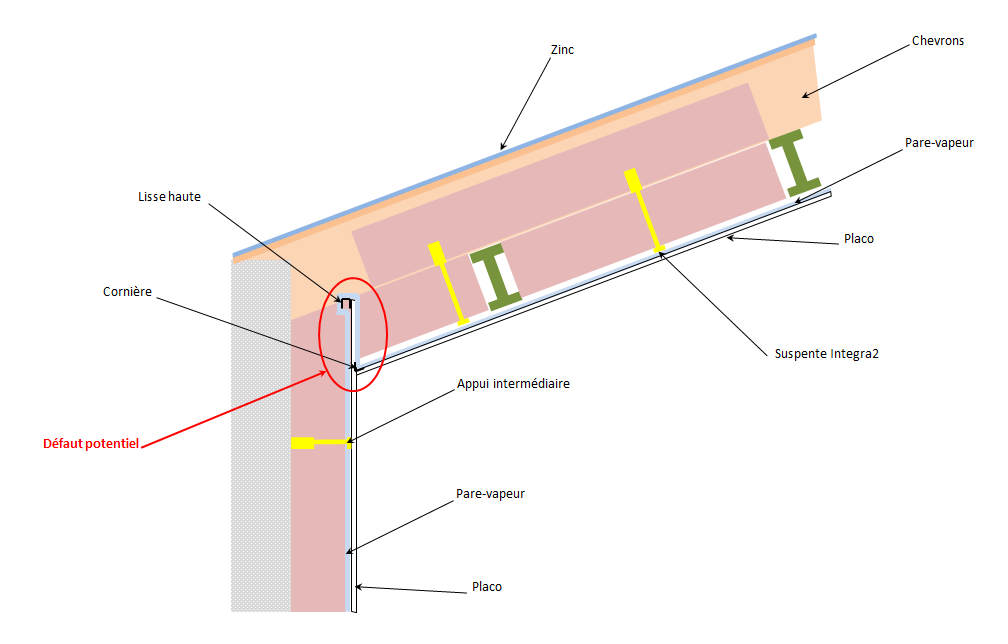 Zinc

Chevrons

Pare-vapeur

Placo

Lisse haute

Cornière

Suspente Integra2

Appui intermédiaire

Défaut potentiel

Pare-vapeur

Placo