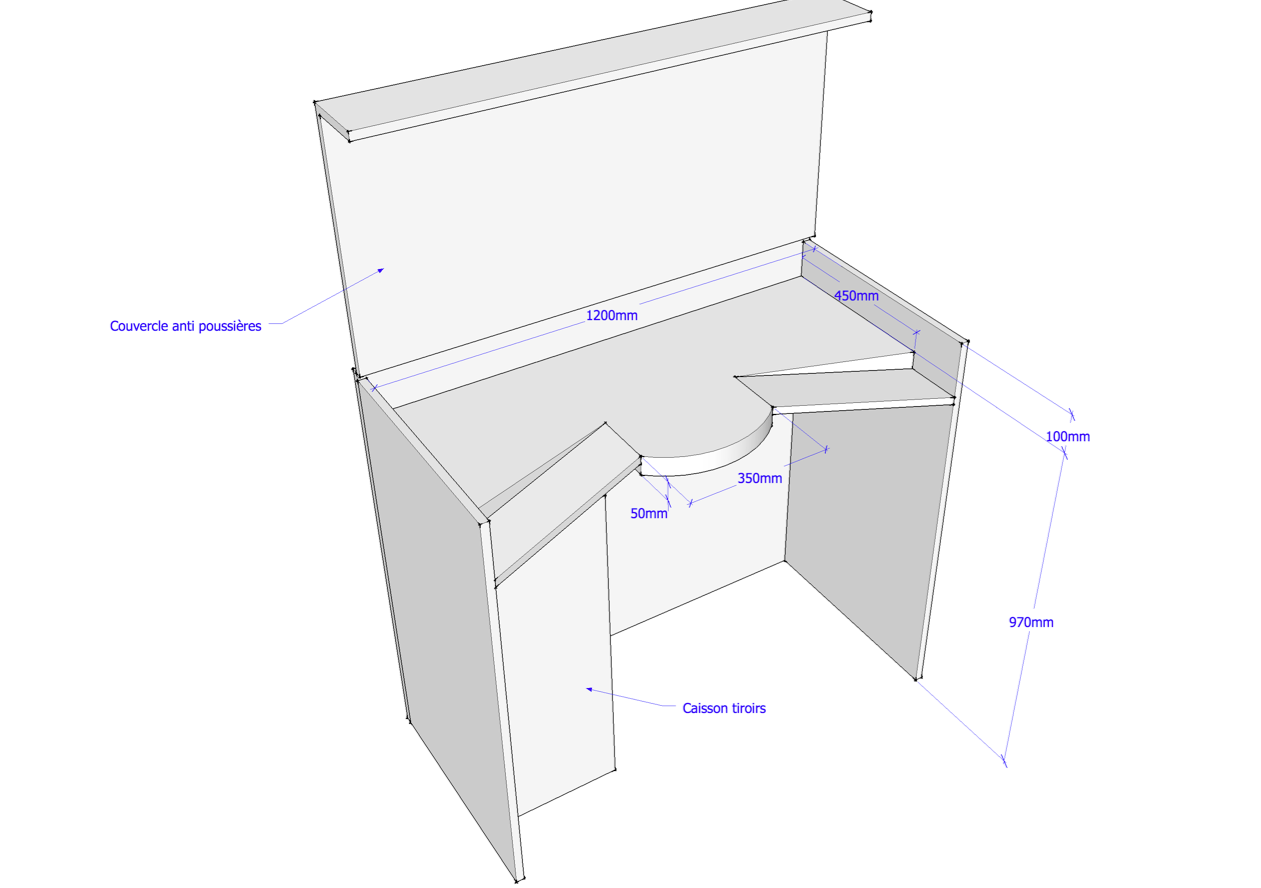 Couvercle anti poussières

1200mm

450mm

100mm

350mm

50mm

970mm

Caisson tiroirs