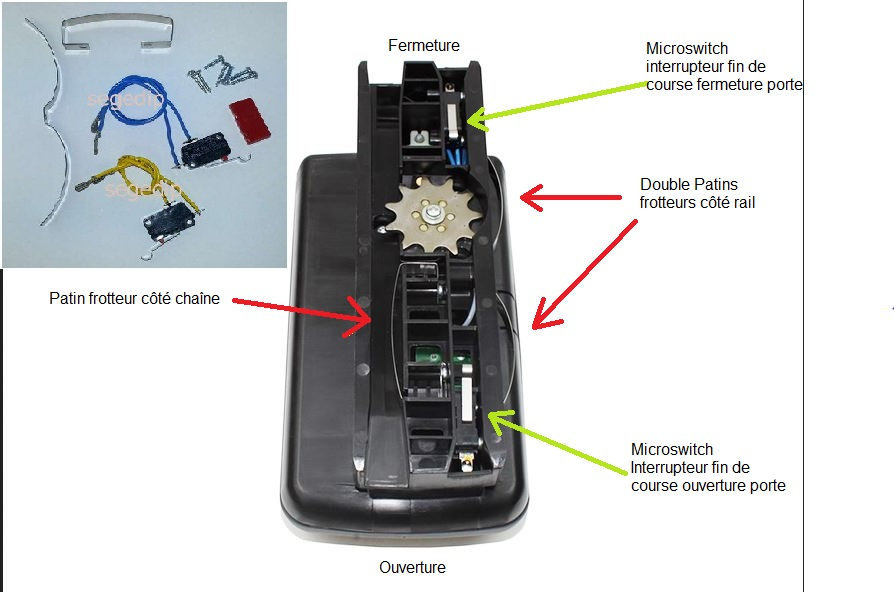 segedip
segedip

Fermeture

Microswitch interrupteur fin de course fermeture porte

Double Patins frotteurs côté rail

Patin frotteur côté chaîne

Microswitch interrupteur fin de course ouverture porte

Ouverture