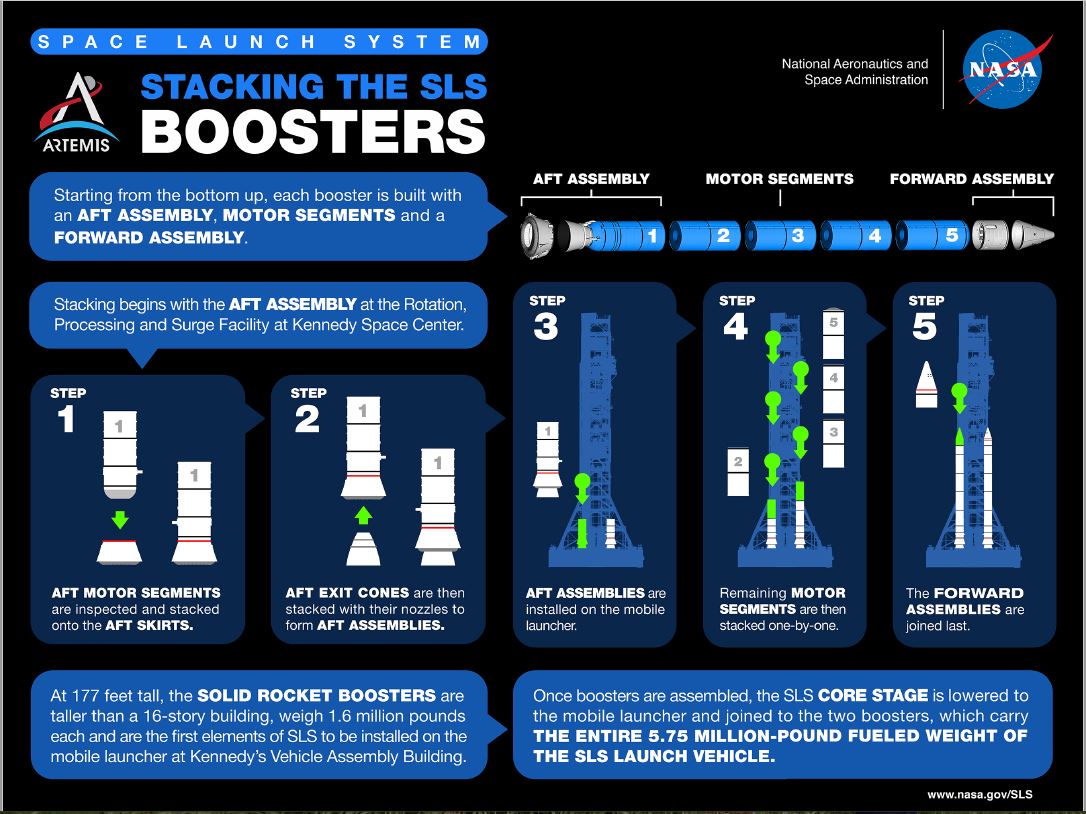 SPACE LAUNCH SYSTEM

ARTEMIS

STACKING THE SLS BOOSTERS

National Aeronautics and Space Administration

NASA

Starting from the bottom up, each booster is built with an AFT ASSEMBLY, MOTOR SEGMENTS and a FORWARD ASSEMBLY.

AFT ASSEMBLY

MOTOR SEGMENTS

FORWARD ASSEMBLY

1 2 3 4 5

Stacking begins with the AFT ASSEMBLY at the Rotation, Processing and Surge Facility at Kennedy Space Center.

STEP 1

1

1

AFT MOTOR SEGMENTS are inspected and stacked onto the AFT SKIRTS.

STEP 2

1

1

AFT EXIT CONES are then stacked with their nozzles to form AFT ASSEMBLIES.

STEP 3

1

AFT ASSEMBLIES are installed on the mobile launcher.

STEP 4

5

4

3

2

Remaining MOTOR SEGMENTS are then stacked one-by-one.

STEP 5

The FORWARD ASSEMBLIES are joined last.

At 177 feet tall, the SOLID ROCKET BOOSTERS are taller than a 16-story building, weigh 1.6 million pounds each and are the first elements of SLS to be installed on the mobile launcher at Kennedy's Vehicle Assembly Building.

Once boosters are assembled, the SLS CORE STAGE is lowered to the mobile launcher and joined to the two boosters, which carry THE ENTIRE 5.75 MILLION-POUND FUELED WEIGHT OF THE SLS LAUNCH VEHICLE.

www.nasa.gov/SLS