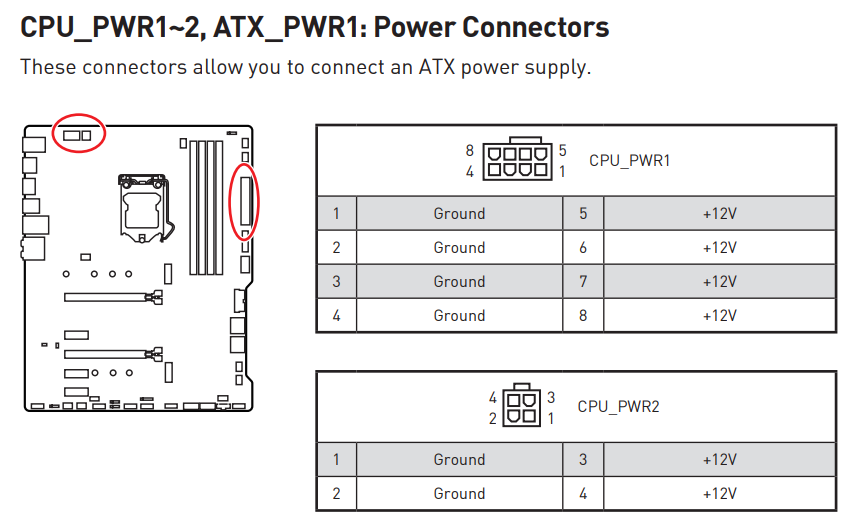 CPU_PWR1~2, ATX_PWR1: Power Connectors

These connectors allow you to connect an ATX power supply.

8 5
4 1
CPU_PWR1

| 1 | Ground | 5 | +12V |
|---|---|---|---|
| 2 | Ground | 6 | +12V |
| 3 | Ground | 7 | +12V |
| 4 | Ground | 8 | +12V |

4 3
2 1
CPU_PWR2

| 1 | Ground | 3 | +12V |
|---|---|---|---|
| 2 | Ground | 4 | +12V |