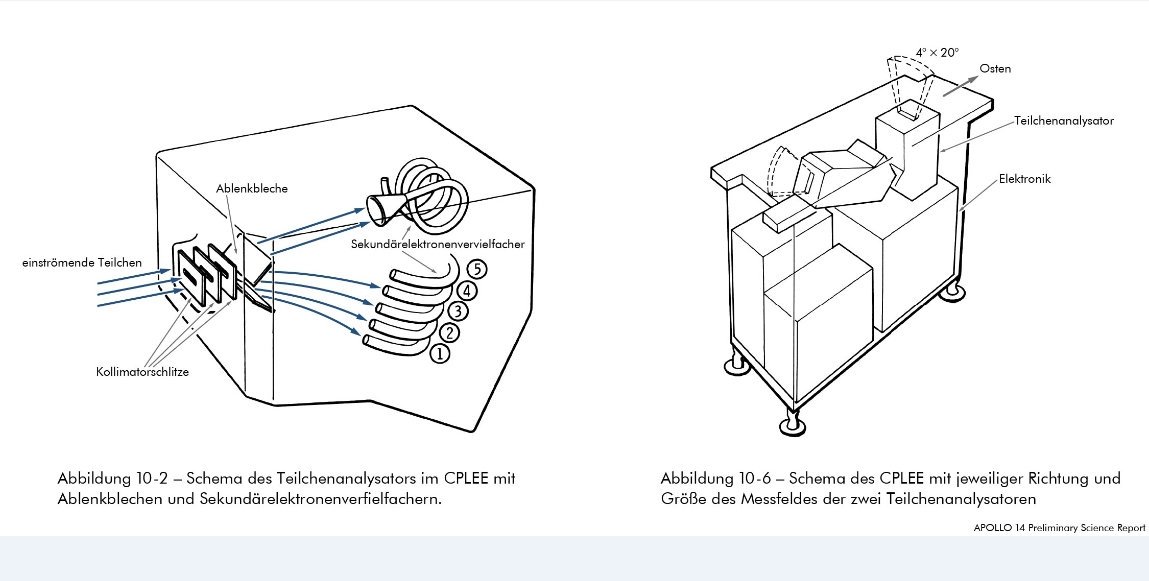 Ablenkbleche

einströmende Teilchen

Sekundärelektronenvervielfacher

5
4
3
2
1

Kollimatorschlitze

Abbildung 10-2 – Schema des Teilchenanalysators im CPLEE mit Ablenkblechen und Sekundärelektronenverfielfachern.

$4° \times 20°$

Osten

Teilchenanalysator

Elektronik

Abbildung 10-6 – Schema des CPLEE mit jeweiliger Richtung und Größe des Messfeldes der zwei Teilchenanalysatoren

APOLLO 14 Preliminary Science Report