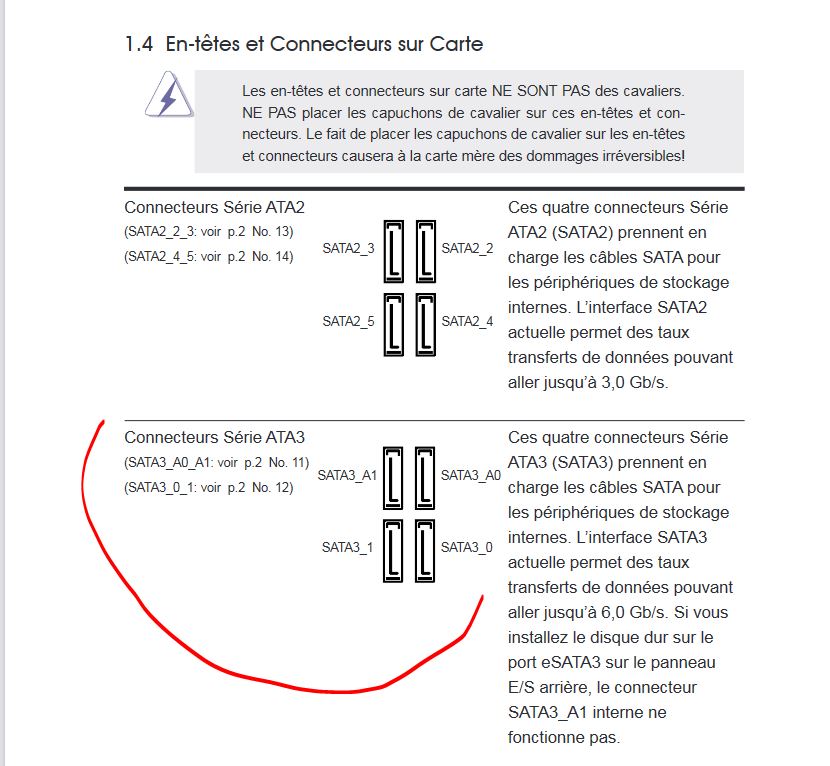 1.4 En-têtes et Connecteurs sur Carte

Les en-têtes et connecteurs sur carte NE SONT PAS des cavaliers. NE PAS placer les capuchons de cavalier sur ces en-têtes et connecteurs. Le fait de placer les capuchons de cavalier sur les en-têtes et connecteurs causera à la carte mère des dommages irréversibles!

Connecteurs Série ATA2
(SATA2_2_3: voir p.2 No. 13)
(SATA2_4_5: voir p.2 No. 14)

SATA2_3 SATA2_2
SATA2_5 SATA2_4

Ces quatre connecteurs Série ATA2 (SATA2) prennent en charge les câbles SATA pour les périphériques de stockage internes. L'interface SATA2 actuelle permet des taux transferts de données pouvant aller jusqu'à 3,0 Gb/s.

Connecteurs Série ATA3
(SATA3_A0_A1: voir p.2 No. 11)
(SATA3_0_1: voir p.2 No. 12)

SATA3_A1 SATA3_A0
SATA3_1 SATA3_0

Ces quatre connecteurs Série ATA3 (SATA3) prennent en charge les câbles SATA pour les périphériques de stockage internes. L'interface SATA3 actuelle permet des taux transferts de données pouvant aller jusqu'à 6,0 Gb/s. Si vous installez le disque dur sur le port eSATA3 sur le panneau E/S arrière, le connecteur SATA3_A1 interne ne fonctionne pas.