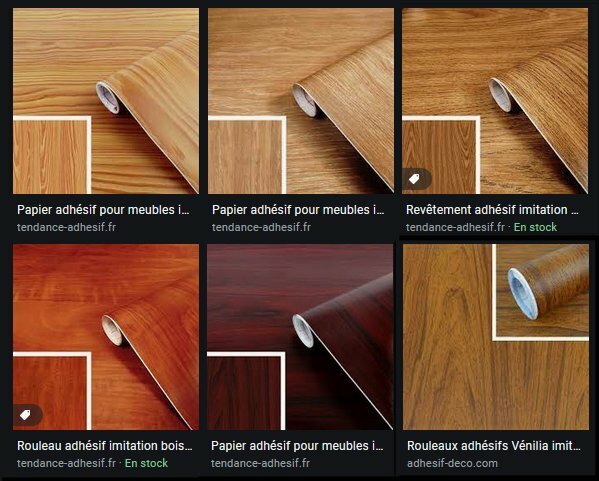 Papier adhésif pour meubles i...
tendance-adhesif.fr

Papier adhésif pour meubles i...
tendance-adhesif.fr

Revêtement adhésif imitation ...
tendance-adhesif.fr · En stock

Rouleau adhésif imitation bois...
tendance-adhesif.fr · En stock

Papier adhésif pour meubles i...
tendance-adhesif.fr

Rouleaux adhésifs Vénilia imit...
adhesif-deco.com