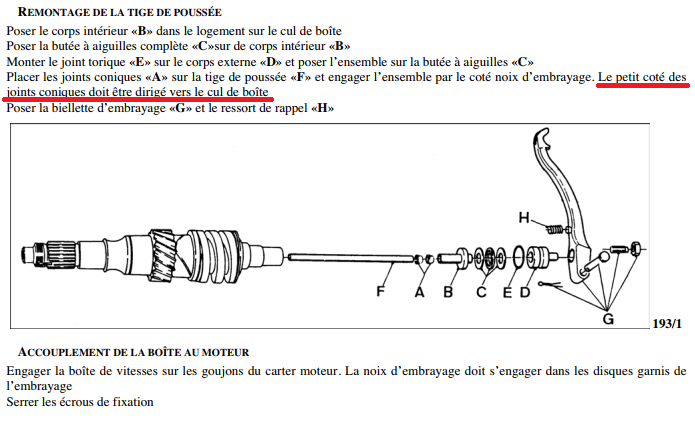 REMONTAGE DE LA TIGE DE POUSSÉE

Poser le corps intérieur «B» dans le logement sur le cul de boîte
Poser la butée à aiguilles complète «C»sur de corps intérieur «B»
Monter le joint torique «E» sur le corps externe «D» et poser l'ensemble sur la butée à aiguilles «C»
Placer les joints coniques «A» sur la tige de poussée «F» et engager l'ensemble par le coté noix d'embrayage. Le petit coté des joints coniques doit être dirigé vers le cul de boîte
Poser la biellette d'embrayage «G» et le ressort de rappel «H»

H
F
A
B
C
E
D
G
193/1

ACCOUPLEMENT DE LA BOÎTE AU MOTEUR

Engager la boîte de vitesses sur les goujons du carter moteur. La noix d'embrayage doit s'engager dans les disques garnis de l'embrayage
Serrer les écrous de fixation