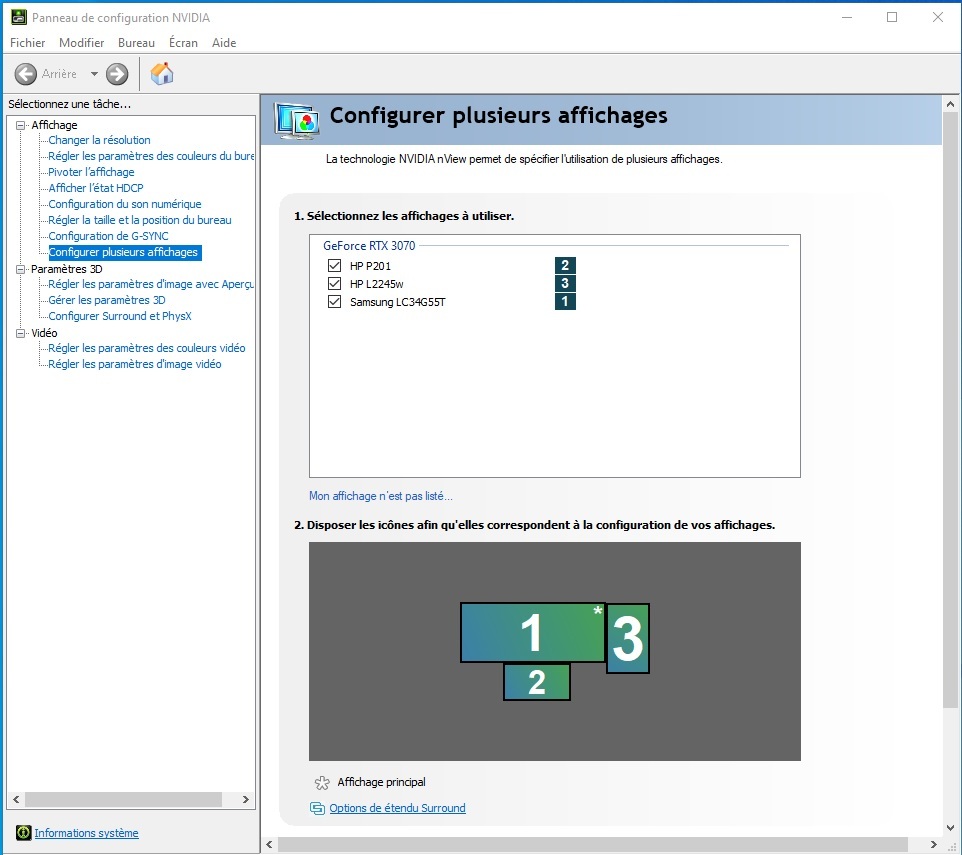 Panneau de configuration NVIDIA

Fichier Modifier Bureau Écran Aide

Arrière

Sélectionnez une tâche...

Affichage
Changer la résolution
Régler les paramètres des couleurs du bure
Pivoter l'affichage
Afficher l'état HDCP
Configuration du son numérique
Régler la taille et la position du bureau
Configuration de G-SYNC
Configurer plusieurs affichages
Paramètres 3D
Régler les paramètres d'image avec Aperçu
Gérer les paramètres 3D
Configurer Surround et PhysX
Vidéo
Régler les paramètres des couleurs vidéo
Régler les paramètres d'image vidéo

Informations système

Configurer plusieurs affichages

La technologie NVIDIA nView permet de spécifier l'utilisation de plusieurs affichages.

1. Sélectionnez les affichages à utiliser.

GeForce RTX 3070
HP P201 2
HP L2245w 3
Samsung LC34G55T 1

Mon affichage n'est pas listé...

2. Disposer les icônes afin qu'elles correspondent à la configuration de vos affichages.

1 * 3
2

Affichage principal

Options de étendu Surround