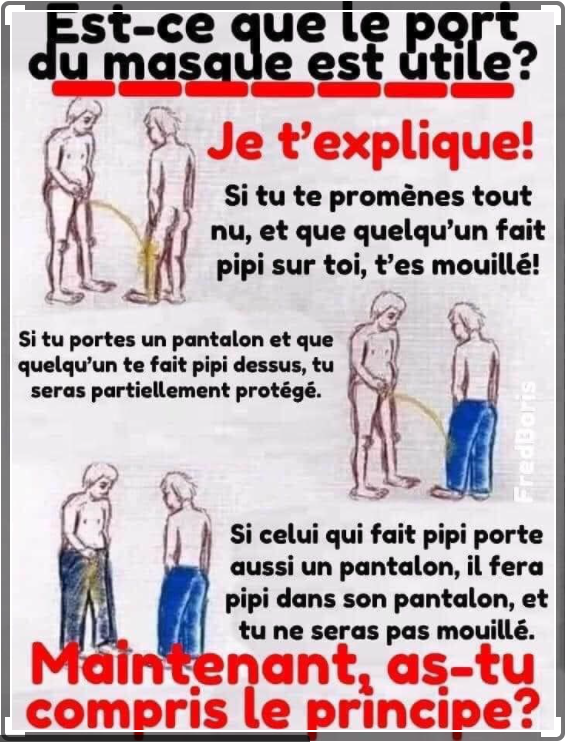 Est-ce que le port du masque est utile?

Je t'explique!

Si tu te promènes tout nu, et que quelqu'un fait pipi sur toi, t'es mouillé!

Si tu portes un pantalon et que quelqu'un te fait pipi dessus, tu seras partiellement protégé.

FredBoris

Si celui qui fait pipi porte aussi un pantalon, il fera pipi dans son pantalon, et tu ne seras pas mouillé.

Maintenant, as-tu compris le principe?