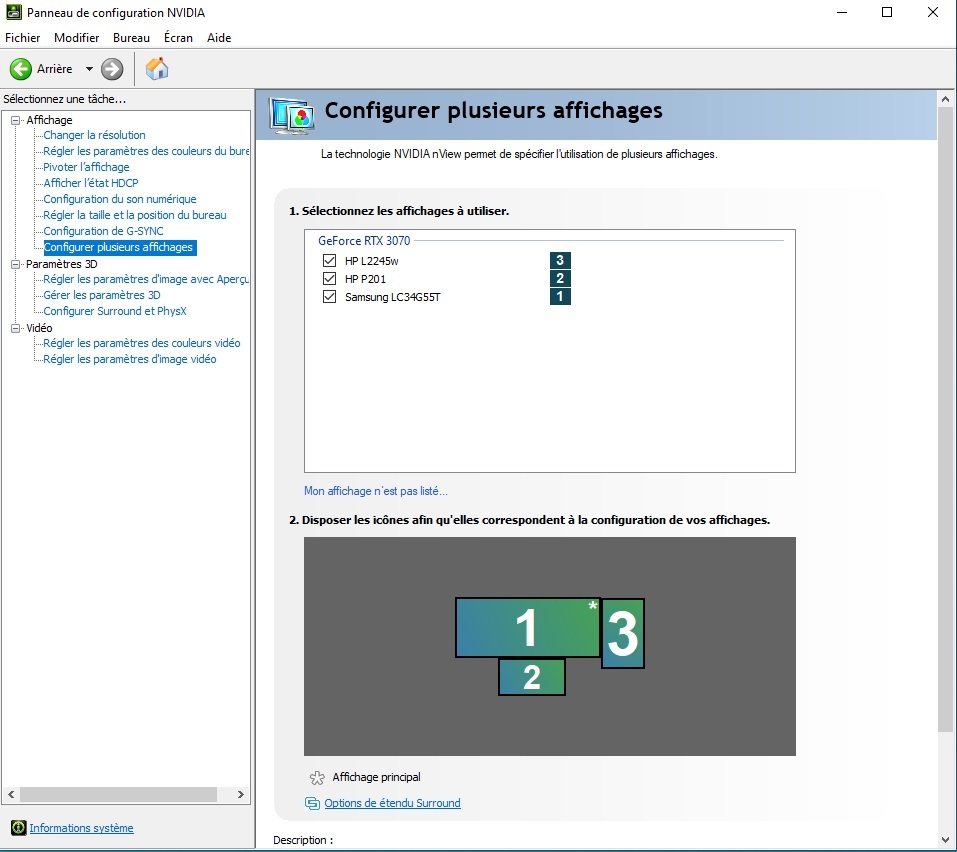 Panneau de configuration NVIDIA

Fichier Modifier Bureau Écran Aide

Arrière

Sélectionnez une tâche...

Affichage
Changer la résolution
Régler les paramètres des couleurs du bure
Pivoter l'affichage
Afficher l'état HDCP
Configuration du son numérique
Régler la taille et la position du bureau
Configuration de G-SYNC
Configurer plusieurs affichages
Paramètres 3D
Régler les paramètres d'image avec Aperçu
Gérer les paramètres 3D
Configurer Surround et PhysX
Vidéo
Régler les paramètres des couleurs vidéo
Régler les paramètres d'image vidéo

Informations système

Configurer plusieurs affichages

La technologie NVIDIA nView permet de spécifier l'utilisation de plusieurs affichages.

1. Sélectionnez les affichages à utiliser.

GeForce RTX 3070
HP L2245w 3
HP P201 2
Samsung LC34G55T 1

Mon affichage n'est pas listé...

2. Disposer les icônes afin qu'elles correspondent à la configuration de vos affichages.

1 * 3
2

Affichage principal

Options de étendu Surround

Description :