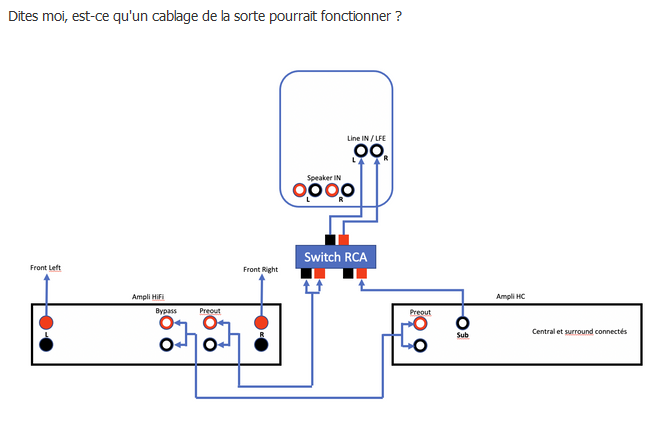 Dites moi, est-ce qu'un cablage de la sorte pourrait fonctionner ?

Line IN / LFE
L
R
Speaker IN
L
R
Switch RCA
Front Left
Front Right
Ampli HiFi
Bypass
Preout
L
R
Ampli HC
Preout
Sub
Central et surround connectés