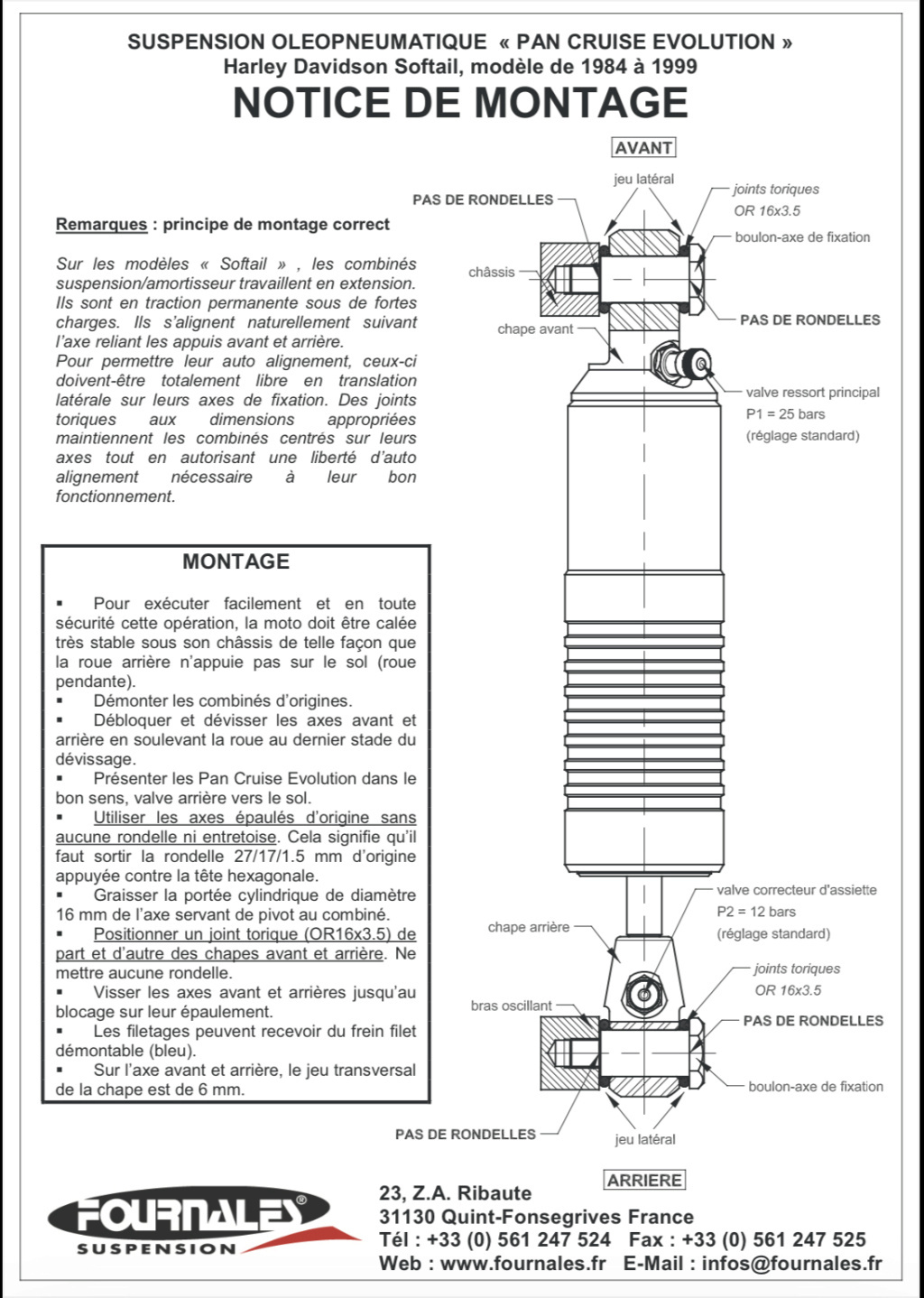 SUSPENSION OLEOPNEUMATIQUE « PAN CRUISE EVOLUTION »
Harley Davidson Softail, modèle de 1984 à 1999

NOTICE DE MONTAGE

Remarques : principe de montage correct

Sur les modèles « Softail » , les combinés suspension/amortisseur travaillent en extension. Ils sont en traction permanente sous de fortes charges. Ils s'alignent naturellement suivant l'axe reliant les appuis avant et arrière.
Pour permettre leur auto alignement, ceux-ci doivent-être totalement libre en translation latérale sur leurs axes de fixation. Des joints toriques aux dimensions appropriées maintiennent les combinés centrés sur leurs axes tout en autorisant une liberté d'auto alignement nécessaire à leur bon fonctionnement.

MONTAGE

▪ Pour exécuter facilement et en toute sécurité cette opération, la moto doit être calée très stable sous son châssis de telle façon que la roue arrière n'appuie pas sur le sol (roue pendante).
▪ Démonter les combinés d'origines.
▪ Débloquer et dévisser les axes avant et arrière en soulevant la roue au dernier stade du dévissage.
▪ Présenter les Pan Cruise Evolution dans le bon sens, valve arrière vers le sol.
▪ Utiliser les axes épaulés d'origine sans aucune rondelle ni entretoise. Cela signifie qu'il faut sortir la rondelle 27/17/1.5 mm d'origine appuyée contre la tête hexagonale.
▪ Graisser la portée cylindrique de diamètre 16 mm de l'axe servant de pivot au combiné.
▪ Positionner un joint torique (OR16x3.5) de part et d'autre des chapes avant et arrière. Ne mettre aucune rondelle.
▪ Visser les axes avant et arrières jusqu'au blocage sur leur épaulement.
▪ Les filetages peuvent recevoir du frein filet démontable (bleu).
▪ Sur l'axe avant et arrière, le jeu transversal de la chape est de 6 mm.

AVANT
jeu latéral
PAS DE RONDELLES
joints toriques
OR 16x3.5
boulon-axe de fixation
châssis
PAS DE RONDELLES
chape avant
valve ressort principal
P1 = 25 bars
(réglage standard)
valve correcteur d'assiette
P2 = 12 bars
(réglage standard)
chape arrière
joints toriques
OR 16x3.5
bras oscillant
PAS DE RONDELLES
boulon-axe de fixation
PAS DE RONDELLES
jeu latéral
ARRIERE

FOURNALES®
SUSPENSION

23, Z.A. Ribaute
31130 Quint-Fonsegrives France
Tél : +33 (0) 561 247 524 Fax : +33 (0) 561 247 525
Web : www.fournales.fr E-Mail : infos@fournales.fr