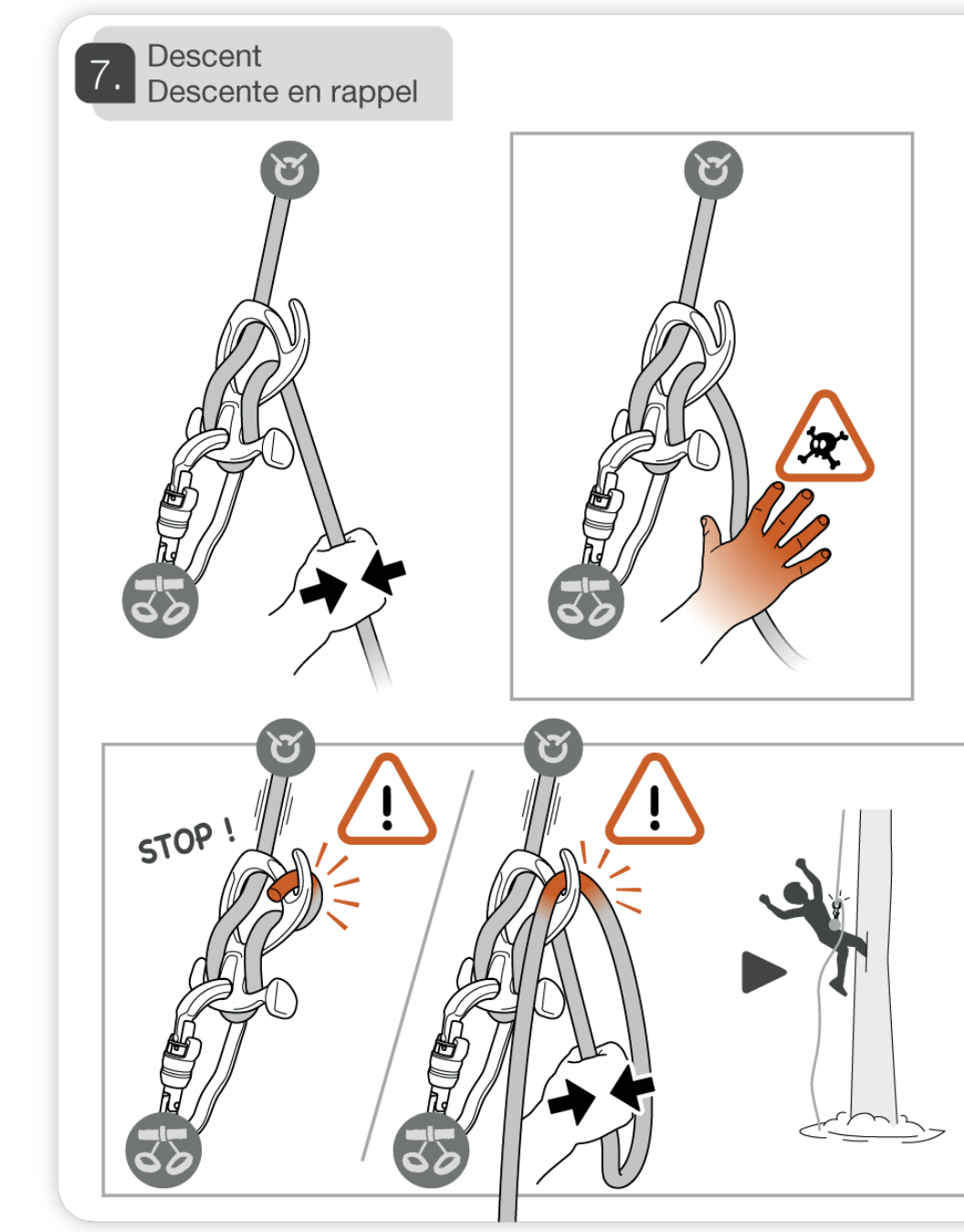 7.
Descent
Descente en rappel

STOP !