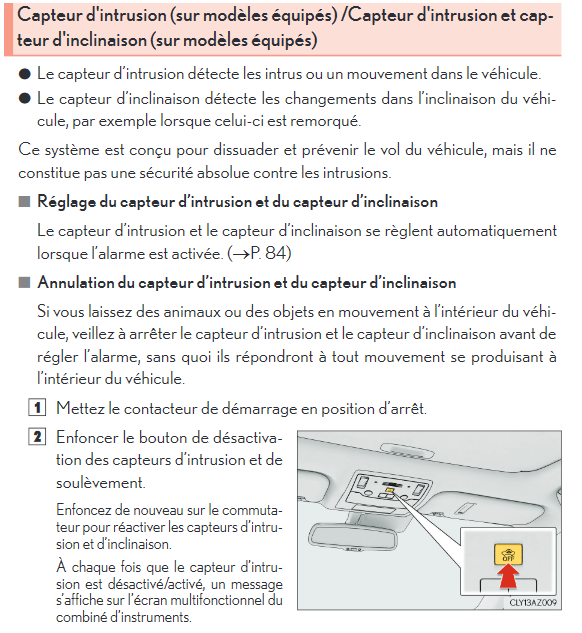 Capteur d'intrusion (sur modèles équipés) /Capteur d'intrusion et capteur d'inclinaison (sur modèles équipés)

● Le capteur d'intrusion détecte les intrus ou un mouvement dans le véhicule.

● Le capteur d'inclinaison détecte les changements dans l'inclinaison du véhicule, par exemple lorsque celui-ci est remorqué.

Ce système est conçu pour dissuader et prévenir le vol du véhicule, mais il ne constitue pas une sécurité absolue contre les intrusions.

■ Réglage du capteur d'intrusion et du capteur d'inclinaison

Le capteur d'intrusion et le capteur d'inclinaison se règlent automatiquement lorsque l'alarme est activée. (→P. 84)

■ Annulation du capteur d'intrusion et du capteur d'inclinaison

Si vous laissez des animaux ou des objets en mouvement à l'intérieur du véhicule, veillez à arrêter le capteur d'intrusion et le capteur d'inclinaison avant de régler l'alarme, sans quoi ils répondront à tout mouvement se produisant à l'intérieur du véhicule.

1 Mettez le contacteur de démarrage en position d'arrêt.

2 Enfoncer le bouton de désactivation des capteurs d'intrusion et de soulèvement.

Enfoncez de nouveau sur le commutateur pour réactiver les capteurs d'intrusion et d'inclinaison.

À chaque fois que le capteur d'intrusion est désactivé/activé, un message s'affiche sur l'écran multifonctionnel du combiné d'instruments.

OFF

CLY13AZ009