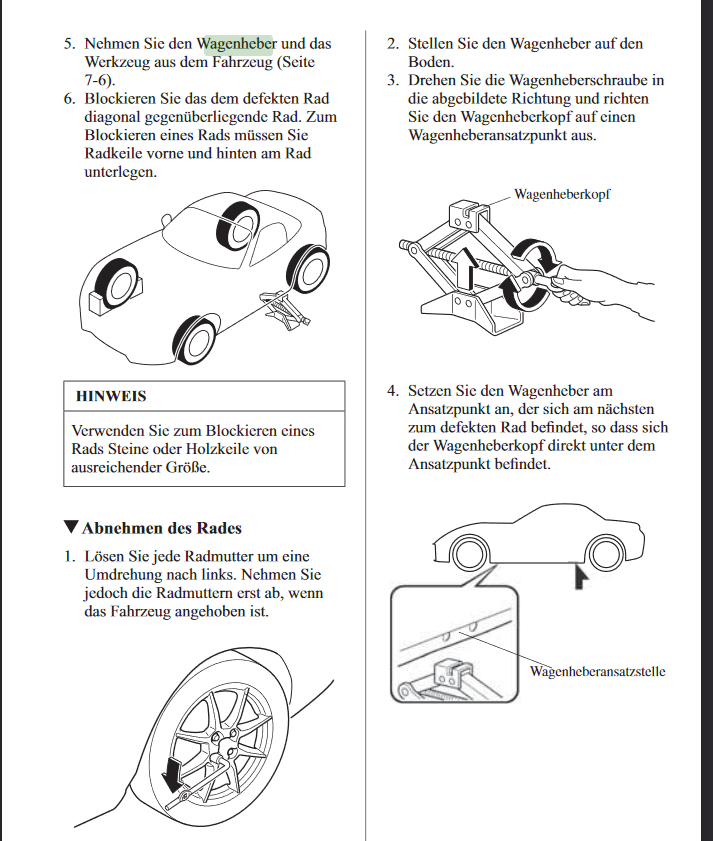 5. Nehmen Sie den Wagenheber und das Werkzeug aus dem Fahrzeug (Seite 7-6).
6. Blockieren Sie das dem defekten Rad diagonal gegenüberliegende Rad. Zum Blockieren eines Rads müssen Sie Radkeile vorne und hinten am Rad unterlegen.

HINWEIS

Verwenden Sie zum Blockieren eines Rads Steine oder Holzkeile von ausreichender Größe.

▼Abnehmen des Rades

1. Lösen Sie jede Radmutter um eine Umdrehung nach links. Nehmen Sie jedoch die Radmuttern erst ab, wenn das Fahrzeug angehoben ist.

2. Stellen Sie den Wagenheber auf den Boden.
3. Drehen Sie die Wagenheberschraube in die abgebildete Richtung und richten Sie den Wagenheberkopf auf einen Wagenheberansatzpunkt aus.

Wagenheberkopf

4. Setzen Sie den Wagenheber am Ansatzpunkt an, der sich am nächsten zum defekten Rad befindet, so dass sich der Wagenheberkopf direkt unter dem Ansatzpunkt befindet.

Wagenheberansatzstelle