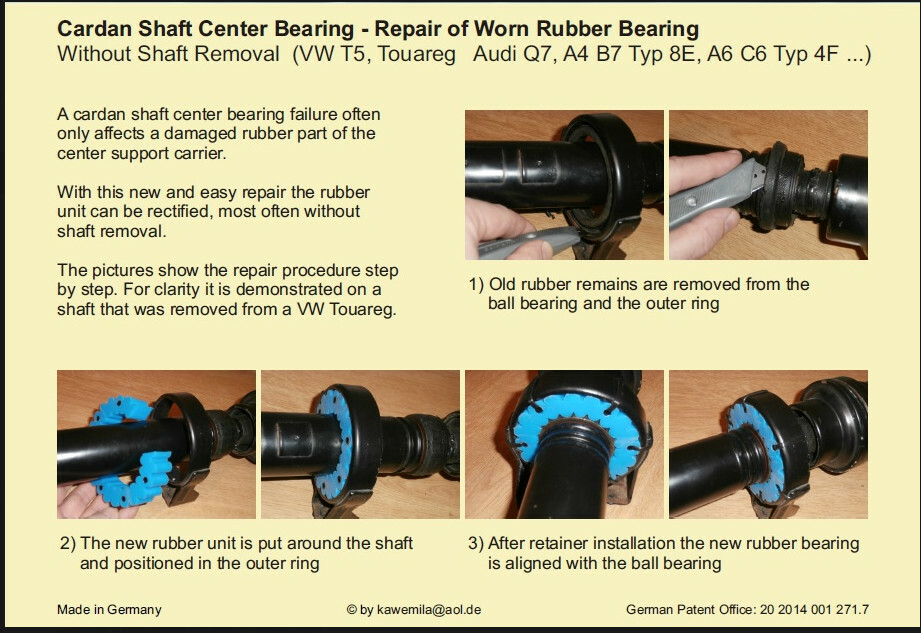 Cardan Shaft Center Bearing - Repair of Worn Rubber Bearing
Without Shaft Removal (VW T5, Touareg Audi Q7, A4 B7 Typ 8E, A6 C6 Typ 4F ...)

A cardan shaft center bearing failure often only affects a damaged rubber part of the center support carrier.

With this new and easy repair the rubber unit can be rectified, most often without shaft removal.

The pictures show the repair procedure step by step. For clarity it is demonstrated on a shaft that was removed from a VW Touareg.

1) Old rubber remains are removed from the ball bearing and the outer ring

2) The new rubber unit is put around the shaft and positioned in the outer ring

3) After retainer installation the new rubber bearing is aligned with the ball bearing

Made in Germany

© by kawemila@aol.de

German Patent Office: 20 2014 001 271.7