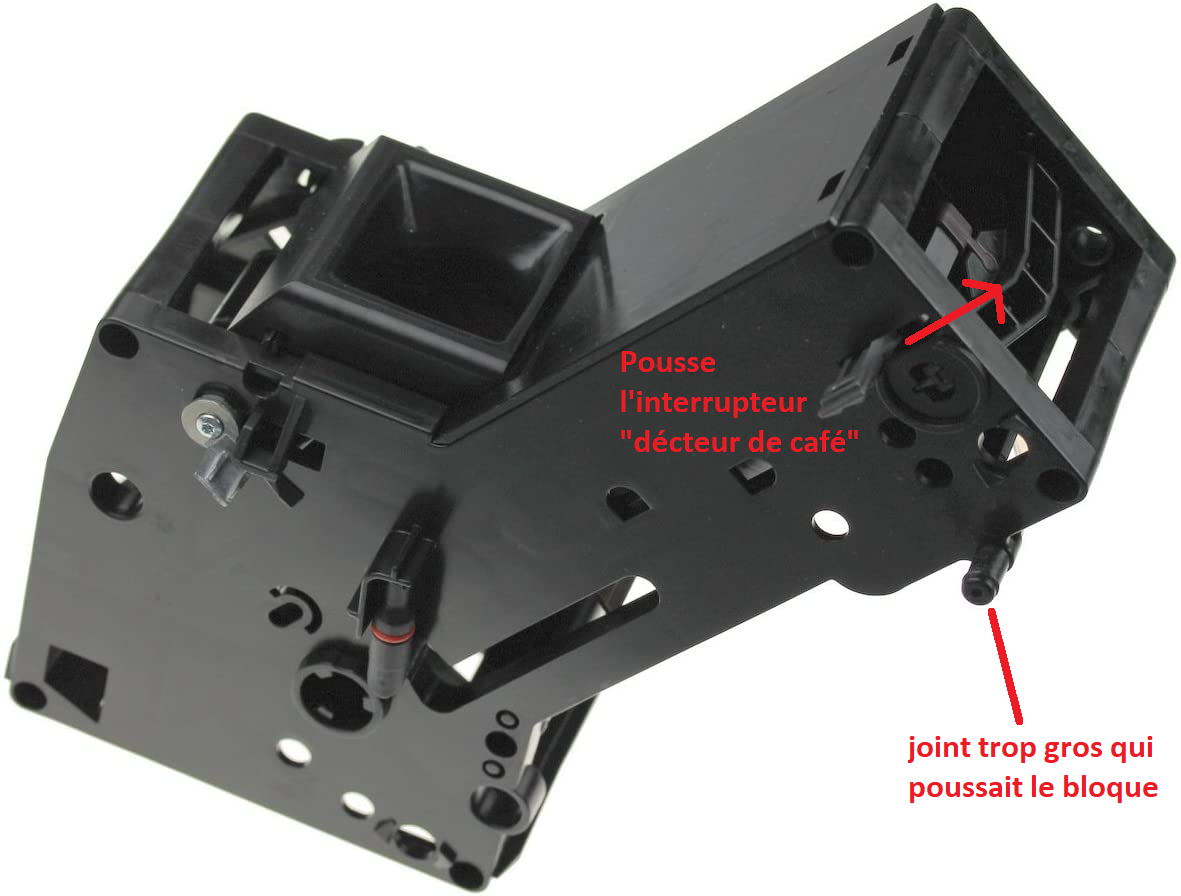 Pousse l'interrupteur "décteur de café"

joint trop gros qui poussait le bloque