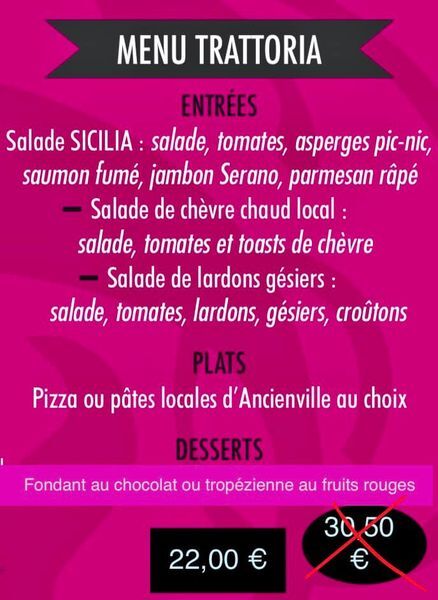 MENU TRATTORIA

ENTRÉES

Salade SICILIA : salade, tomates, asperges pic-nic, saumon fumé, jambon Serano, parmesan râpé

- Salade de chèvre chaud local : salade, tomates et toasts de chèvre

- Salade de lardons gésiers : salade, tomates, lardons, gésiers, croûtons

PLATS

Pizza ou pâtes locales d'Ancienville au choix

DESSERTS

Fondant au chocolat ou tropézienne au fruits rouges

22,00 €

30,50 €