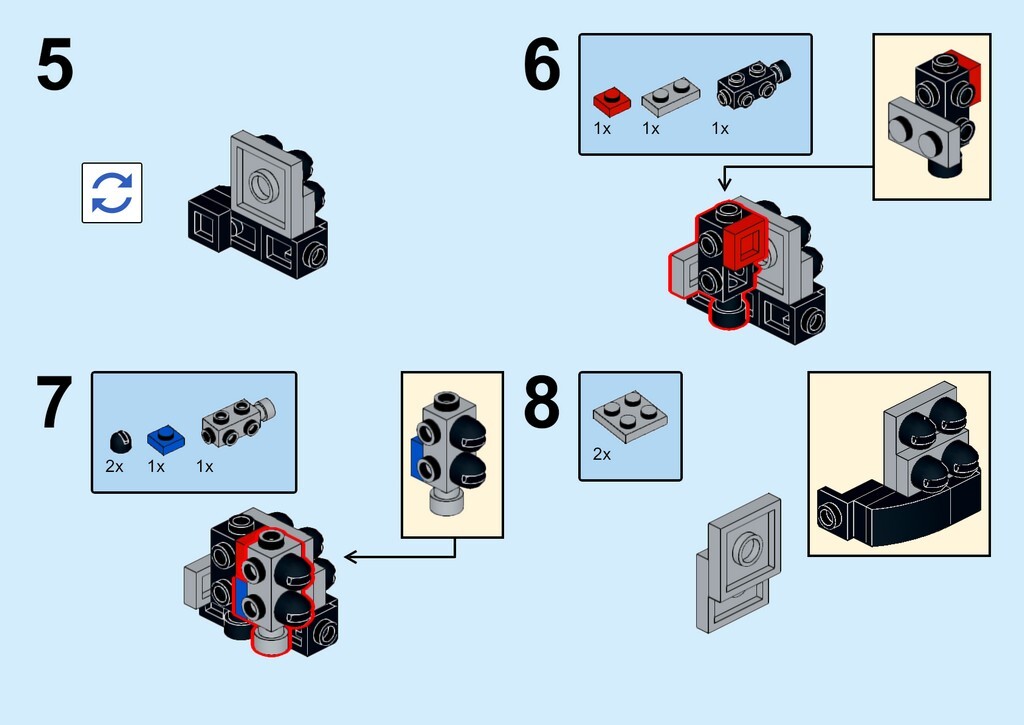 5

6

1x 1x 1x

7

2x 1x 1x

8

2x