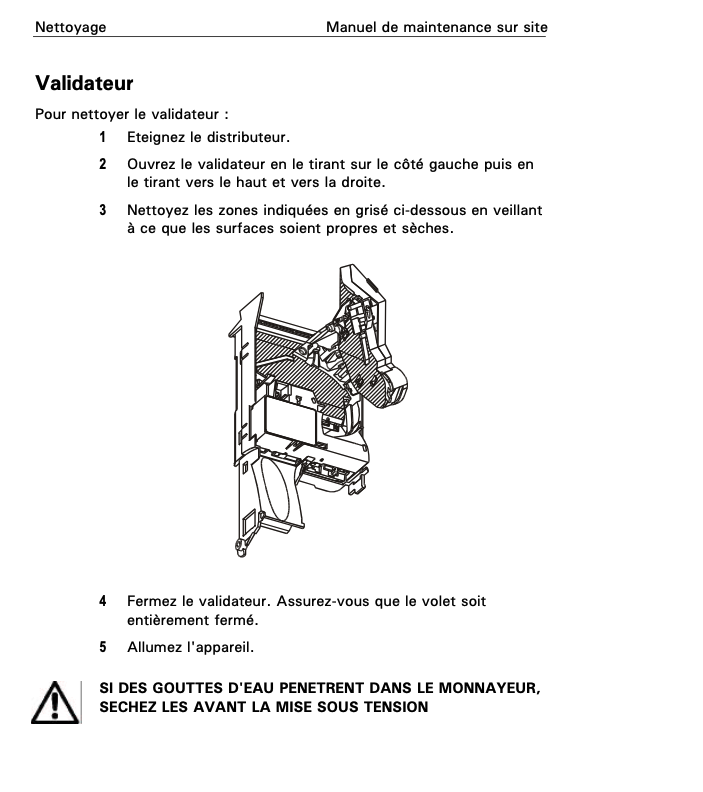 Nettoyage Manuel de maintenance sur site

Validateur

Pour nettoyer le validateur :

1 Eteignez le distributeur.

2 Ouvrez le validateur en le tirant sur le côté gauche puis en le tirant vers le haut et vers la droite.

3 Nettoyez les zones indiquées en grisé ci-dessous en veillant à ce que les surfaces soient propres et sèches.

4 Fermez le validateur. Assurez-vous que le volet soit entièrement fermé.

5 Allumez l'appareil.

SI DES GOUTTES D'EAU PENETRENT DANS LE MONNAYEUR, SECHEZ LES AVANT LA MISE SOUS TENSION