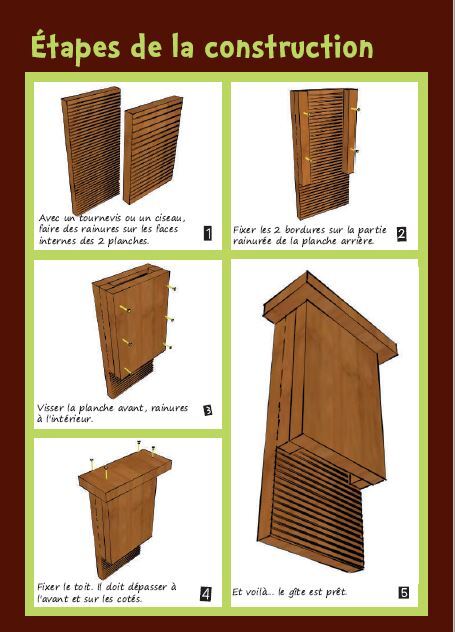 Étapes de la construction

Avec un tournevis ou un ciseau, faire des rainures sur les faces internes des 2 planches.

1

Fixer les 2 bordures sur la partie rainurée de la planche arrière.

2

Visser la planche avant, rainures à l'intérieur.

3

Fixer le toit. Il doit dépasser à l'avant et sur les cotés.

4

Et voilà... le gîte est prêt.

5