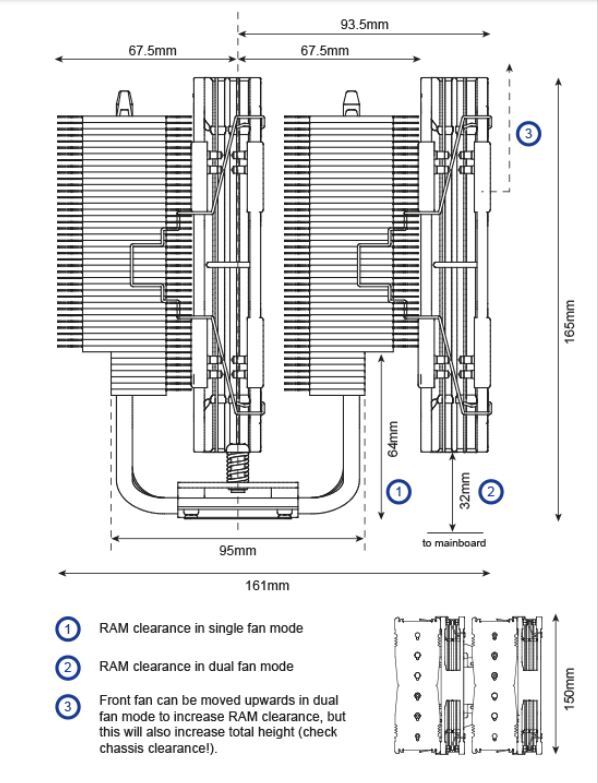 93.5mm

67.5mm

67.5mm

3

165mm

64mm

1

32mm

2

to mainboard

95mm

161mm

1 RAM clearance in single fan mode

2 RAM clearance in dual fan mode

3 Front fan can be moved upwards in dual fan mode to increase RAM clearance, but this will also increase total height (check chassis clearance!).

150mm