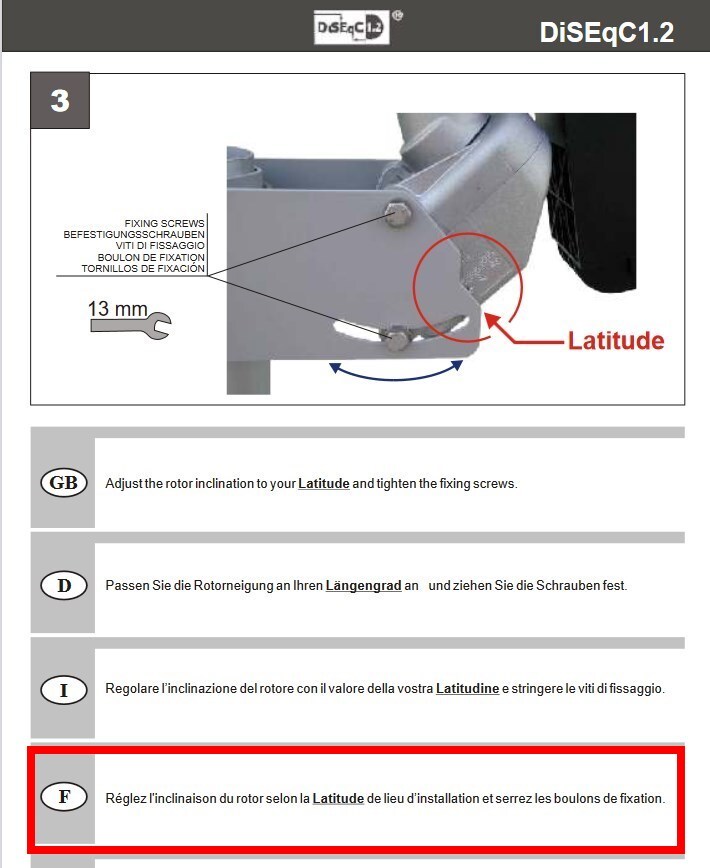 DiSEqC 1.2

DiSEqC1.2

3

FIXING SCREWS
BEFESTIGUNGSSCHRAUBEN
VITI DI FISSAGGIO
BOULON DE FIXATION
TORNILLOS DE FIXACIÓN

13 mm

Latitude

GB Adjust the rotor inclination to your Latitude and tighten the fixing screws.

D Passen Sie die Rotorneigung an Ihren Längengrad an und ziehen Sie die Schrauben fest.

I Regolare l'inclinazione del rotore con il valore della vostra Latitudine e stringere le viti di fissaggio.

F Réglez l'inclinaison du rotor selon la Latitude de lieu d'installation et serrez les boulons de fixation.