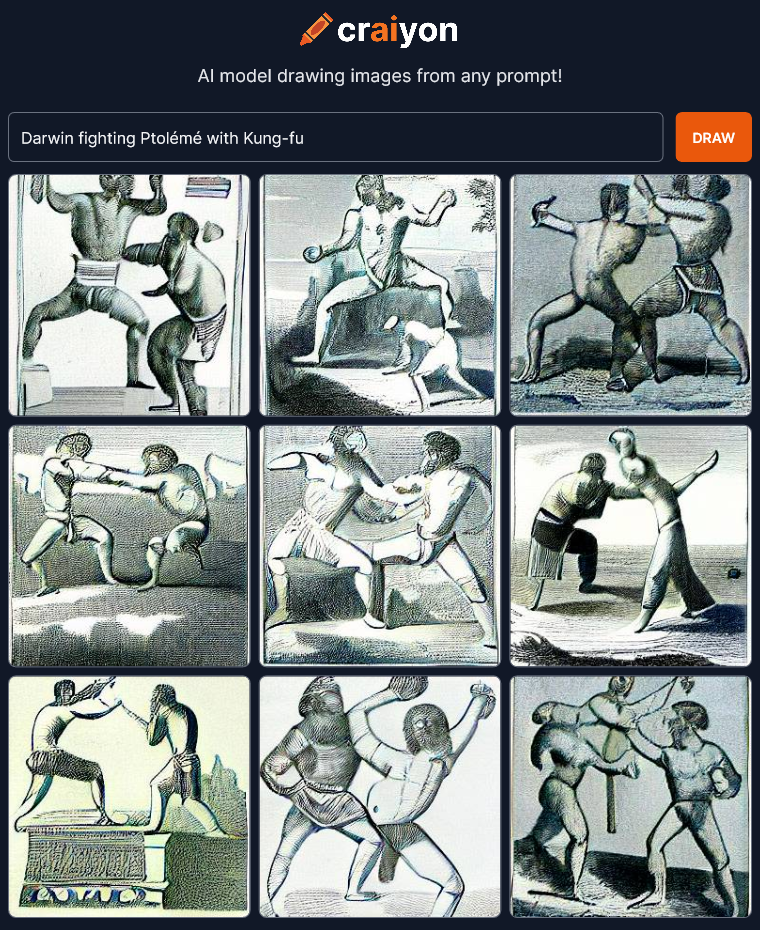 craiyon

AI model drawing images from any prompt!

Darwin fighting Ptolémé with Kung-fu

DRAW