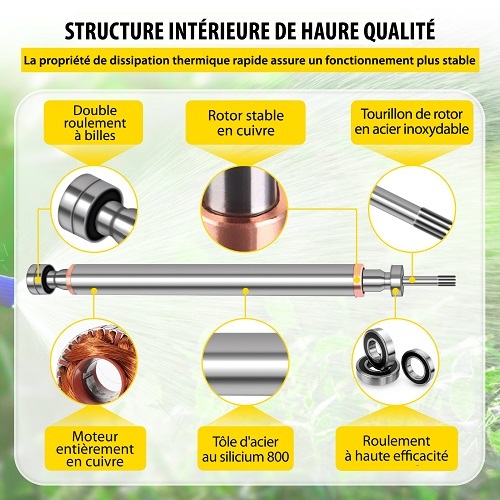 STRUCTURE INTÉRIEURE DE HAURE QUALITÉ

La propriété de dissipation thermique rapide assure un fonctionnement plus stable

Double roulement à billes

Rotor stable en cuivre

Tourillon de rotor en acier inoxydable

Moteur entièrement en cuivre

Tôle d'acier au silicium 800

Roulement à haute efficacité