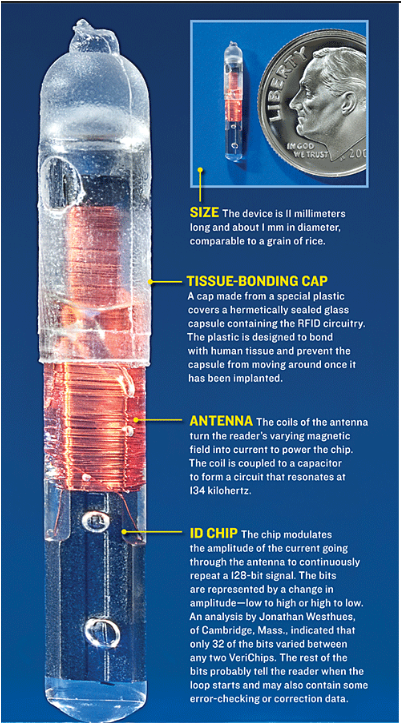 LIBERTY
IN GOD WE TRUST
200

SIZE The device is 11 millimeters long and about 1 mm in diameter, comparable to a grain of rice.

TISSUE-BONDING CAP A cap made from a special plastic covers a hermetically sealed glass capsule containing the RFID circuitry. The plastic is designed to bond with human tissue and prevent the capsule from moving around once it has been implanted.

ANTENNA The coils of the antenna turn the reader's varying magnetic field into current to power the chip. The coil is coupled to a capacitor to form a circuit that resonates at 134 kilohertz.

ID CHIP The chip modulates the amplitude of the current going through the antenna to continuously repeat a 128-bit signal. The bits are represented by a change in amplitude—low to high or high to low. An analysis by Jonathan Westhues, of Cambridge, Mass., indicated that only 32 of the bits varied between any two VeriChips. The rest of the bits probably tell the reader when the loop starts and may also contain some error-checking or correction data.