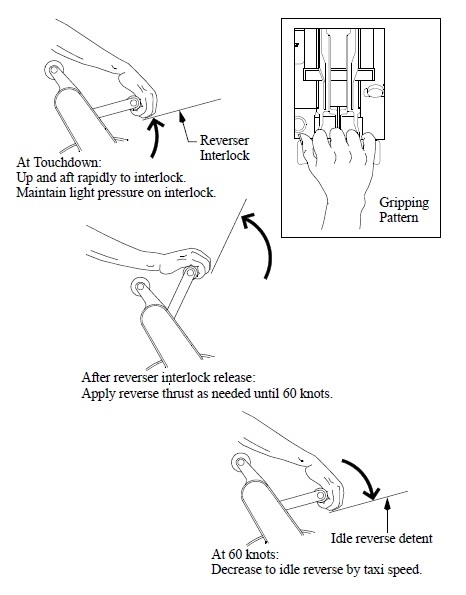 Reverser Interlock

At Touchdown:
Up and aft rapidly to interlock.
Maintain light pressure on interlock.

Gripping Pattern

After reverser interlock release:
Apply reverse thrust as needed until 60 knots.

Idle reverse detent

At 60 knots:
Decrease to idle reverse by taxi speed.