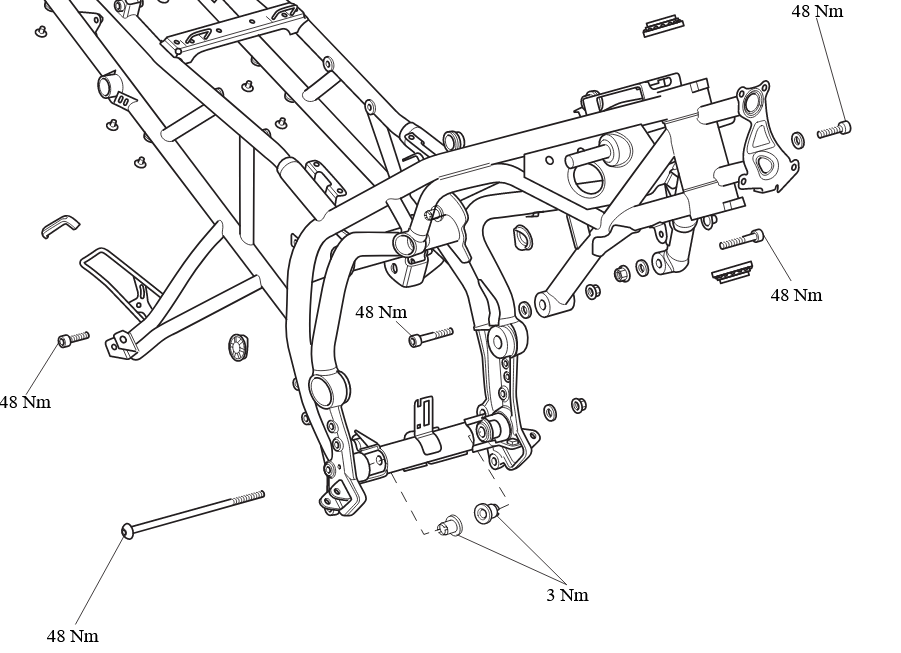 48 Nm

48 Nm

48 Nm

48 Nm

3 Nm

48 Nm