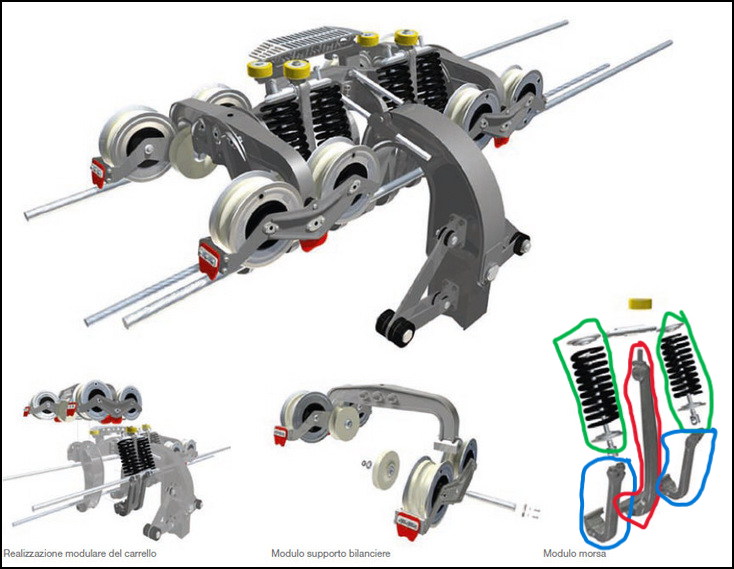 Realizzazione modulare del carrello

Modulo supporto bilanciere

Modulo morsa