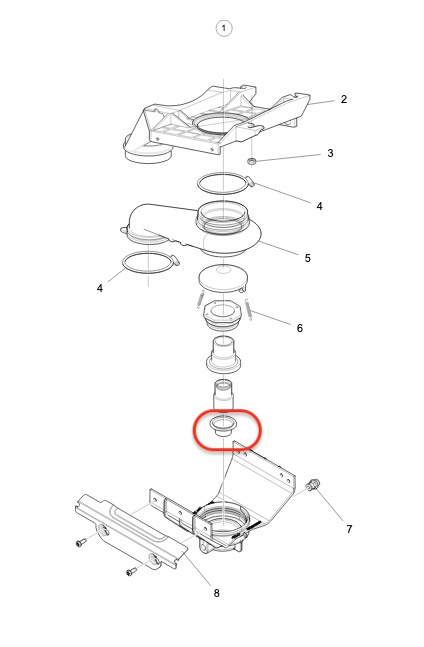 1
2
3
4
5
4
6
7
8