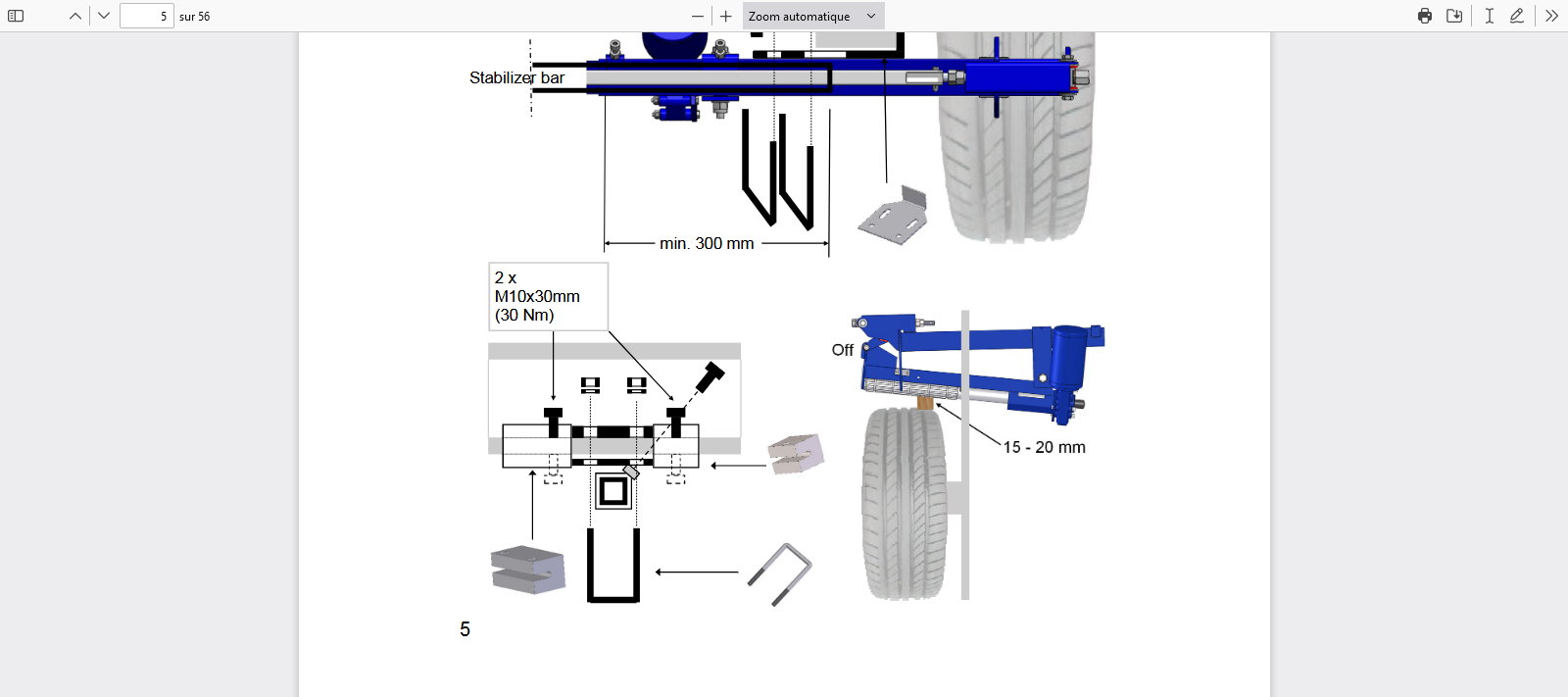 5 sur 56
Zoom automatique

Stabilizer bar

min. 300 mm

2 x
M10x30mm
(30 Nm)

Off

15 - 20 mm

5