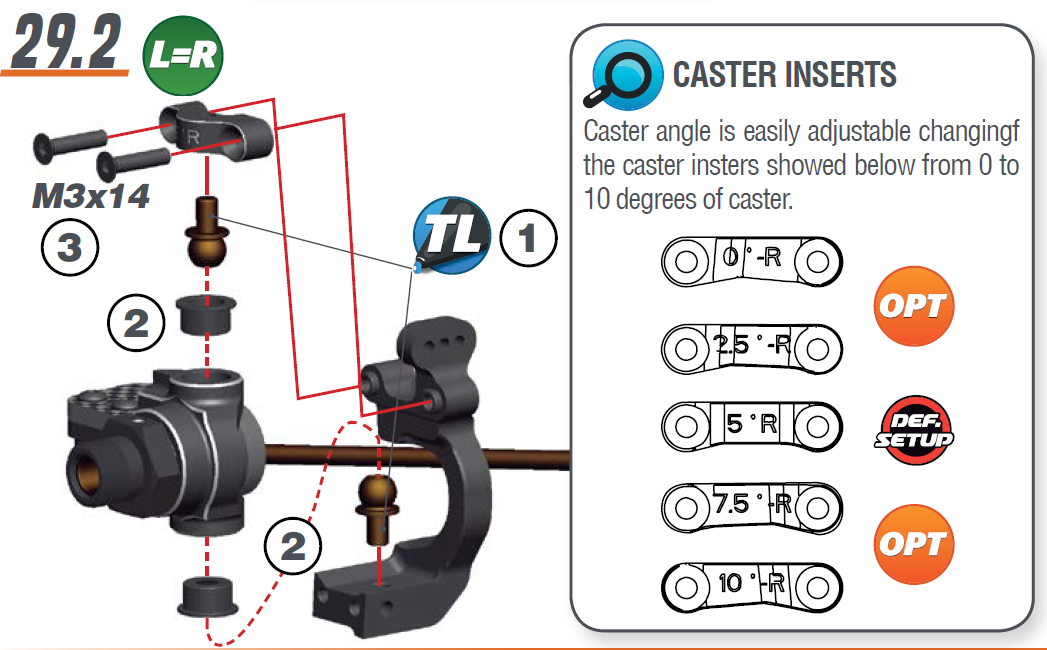 29.2 L=R

R

M3x14

3

2

TL 1

2

CASTER INSERTS

Caster angle is easily adjustable changingf the caster insters showed below from 0 to 10 degrees of caster.

0°-R

OPT

2.5°-R

5°R

DEF. SETUP

7.5°-R

OPT

10°-R